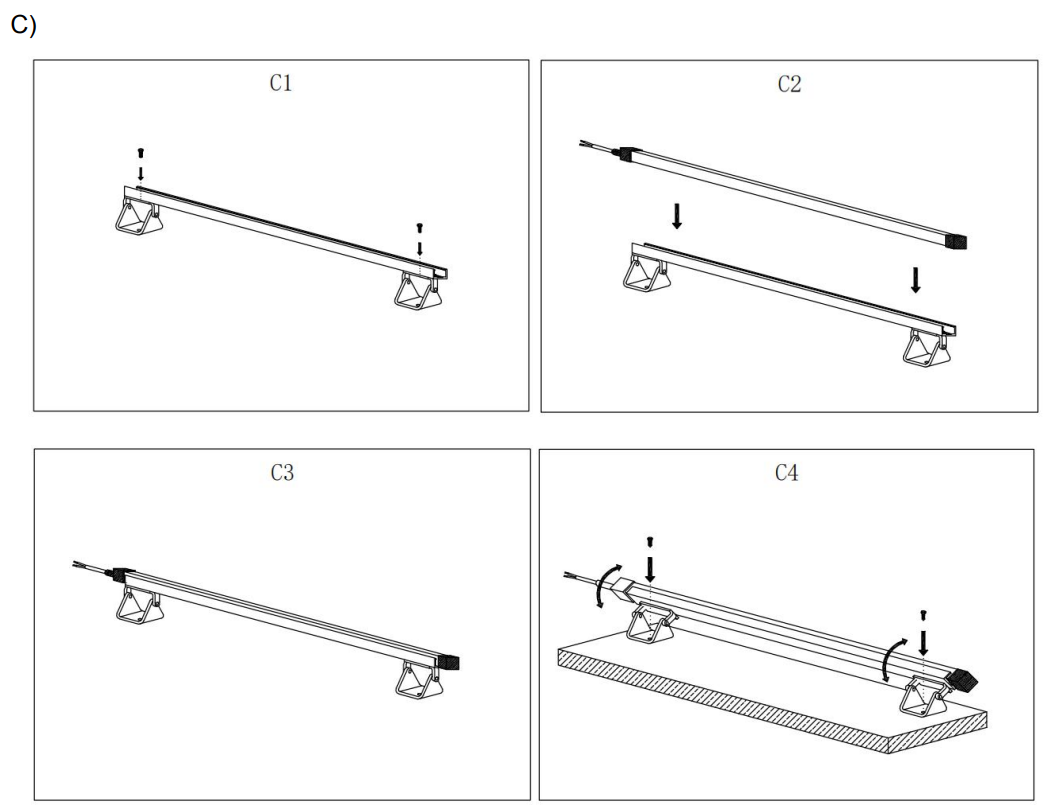 C)

C1

C2

C3

C4