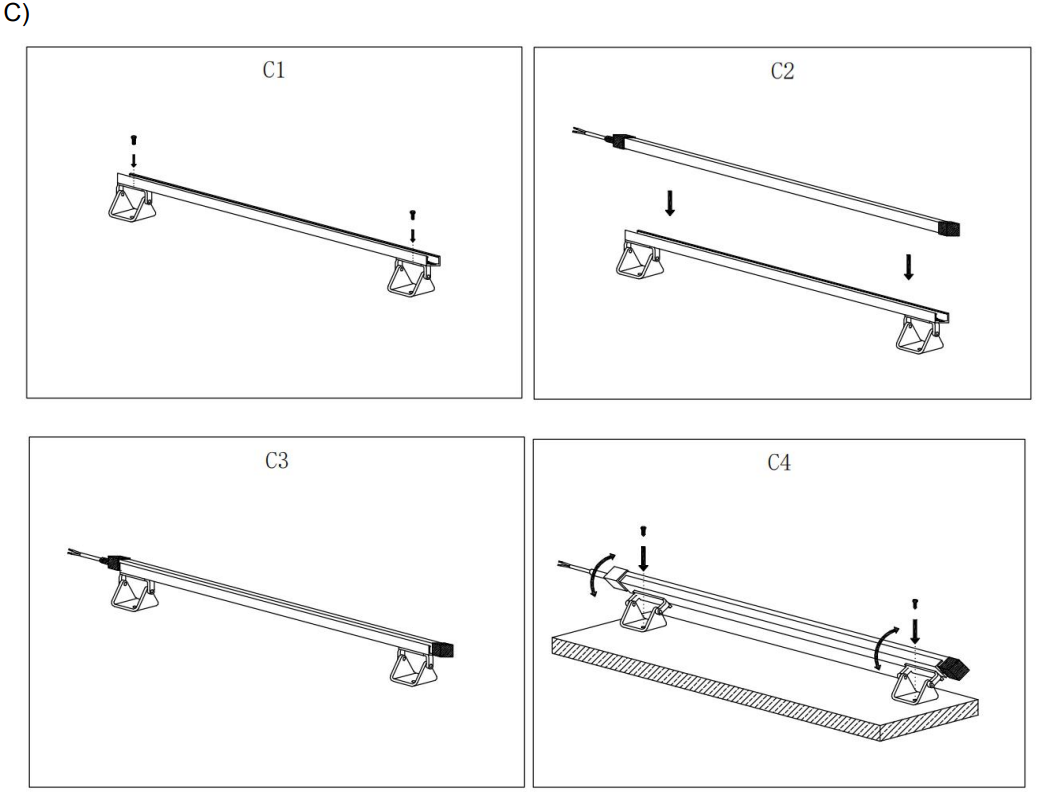 C)

C1

C2

C3

C4