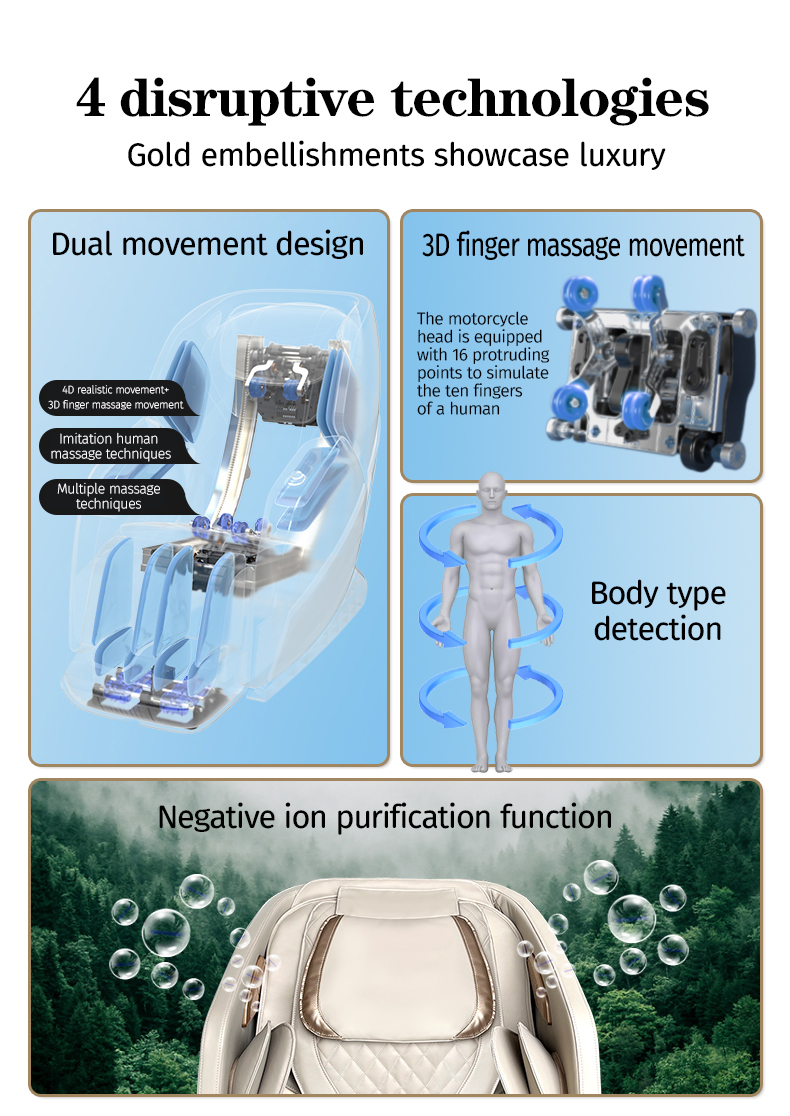 4 disruptive technologies

Gold embellishments showcase luxury

Dual movement design

4D realistic movement+ 3D finger massage movement

Imitation human massage techniques

Multiple massage techniques

3D finger massage movement

The motorcycle head is equipped with 16 protruding points to simulate the ten fingers of a human

Body type detection

Negative ion purification function