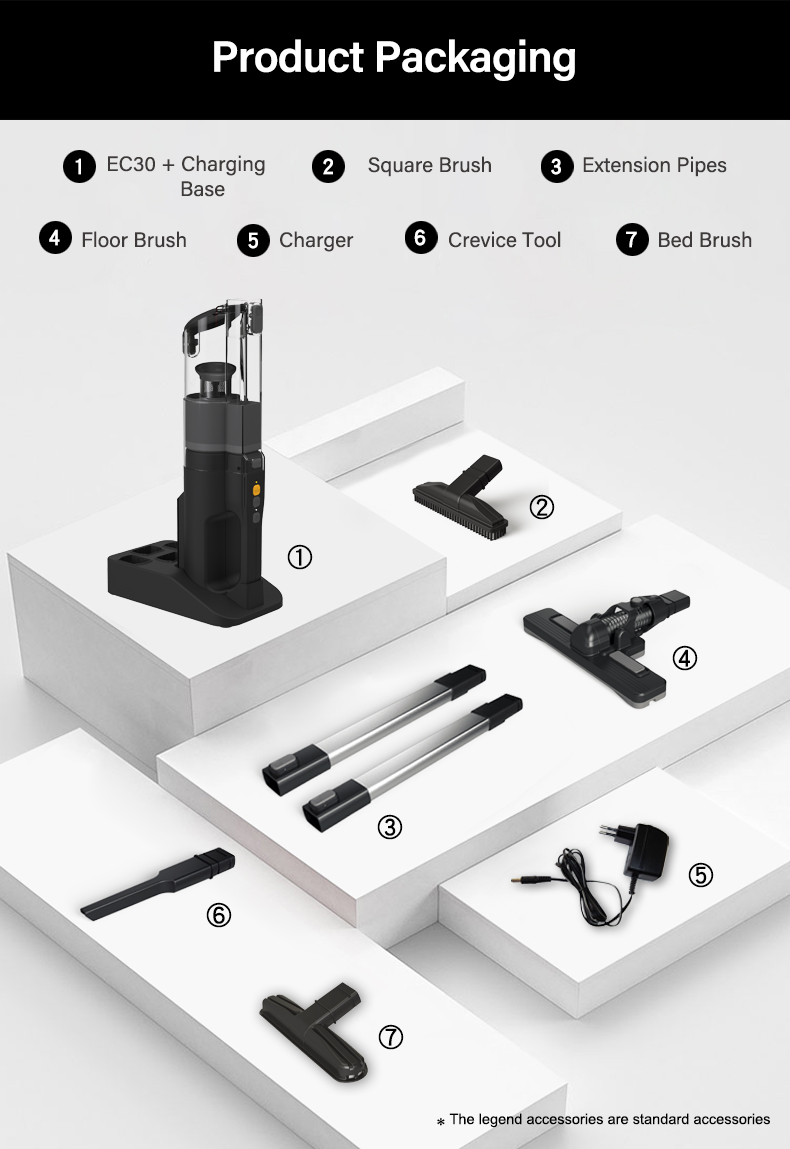 Product Packaging

1 EC30 + Charging Base
2 Square Brush
3 Extension Pipes
4 Floor Brush
5 Charger
6 Crevice Tool
7 Bed Brush

①
②
④
③
⑤
⑥
⑦

* The legend accessories are standard accessories