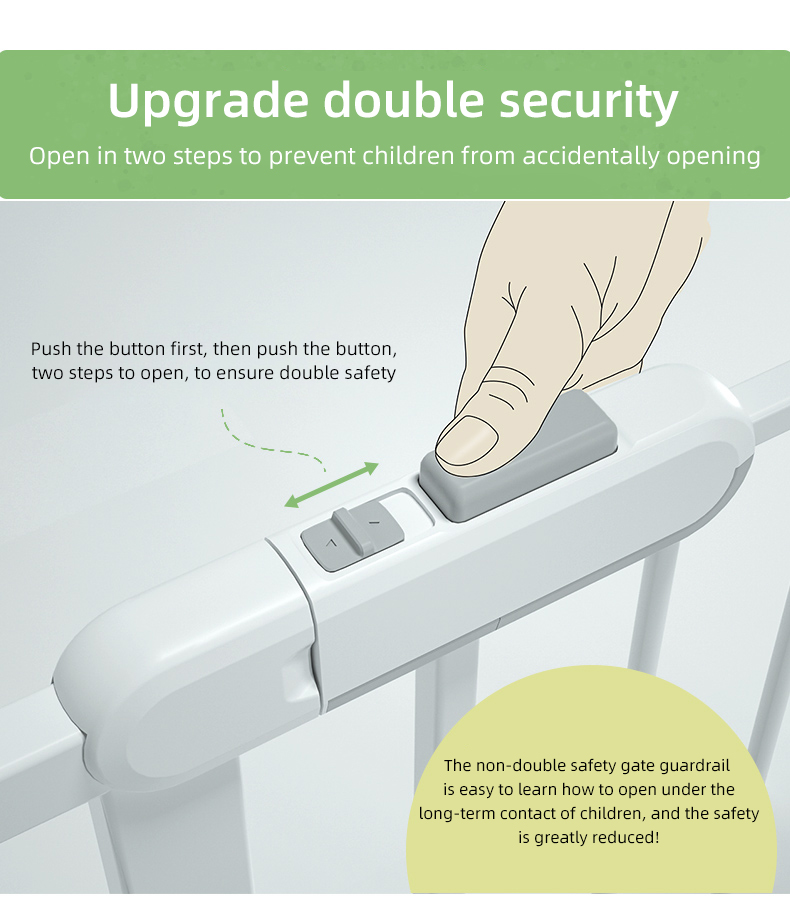 Upgrade double security
Open in two steps to prevent children from accidentally opening

Push the button first, then push the button, two steps to open, to ensure double safety

The non-double safety gate guardrail is easy to learn how to open under the long-term contact of children, and the safety is greatly reduced!