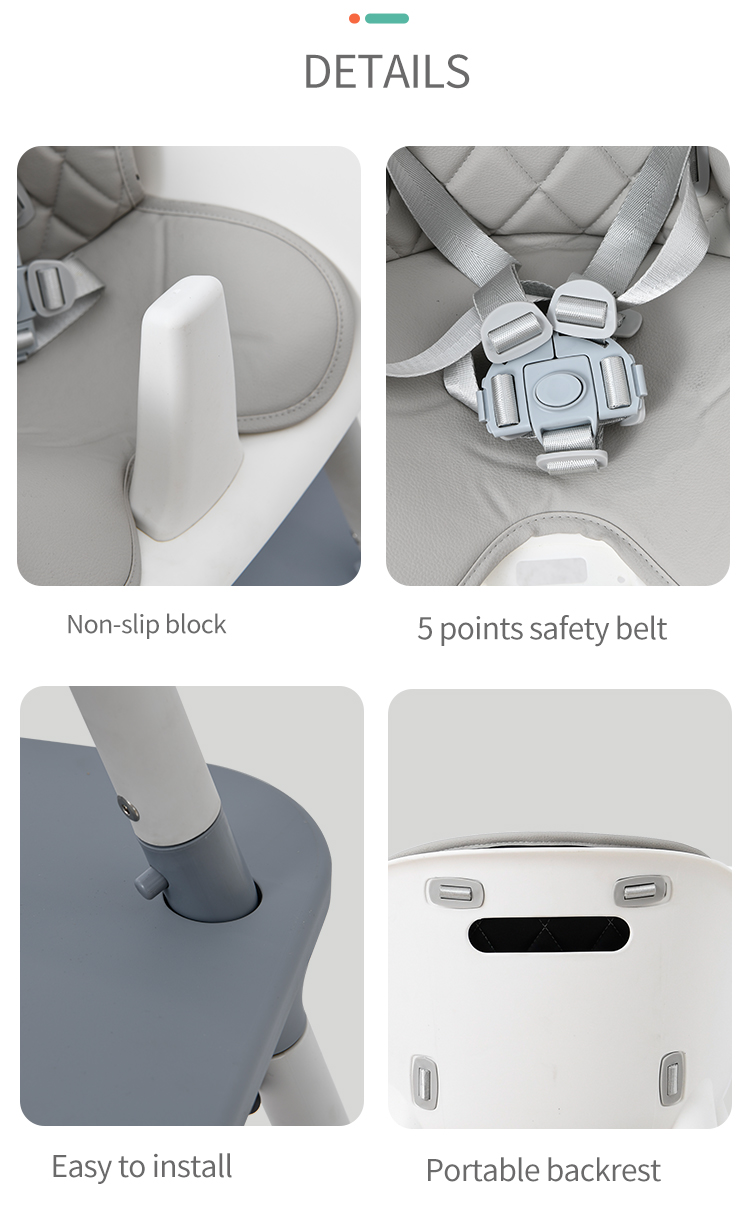 DETAILS

Non-slip block

5 points safety belt

Easy to install

Portable backrest