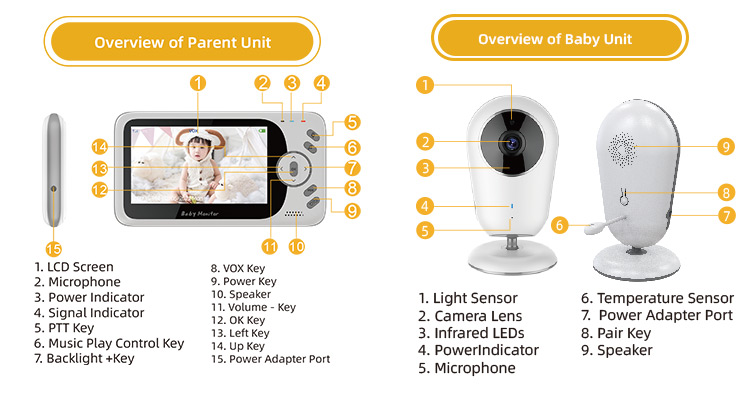 Overview of Parent Unit

1 2 3 4 5 6 7 8 9 10 11 12 13 14 15

VOX

Baby Monitor

1. LCD Screen
2. Microphone
3. Power Indicator
4. Signal Indicator
5. PTT Key
6. Music Play Control Key
7. Backlight +Key

8. VOX Key
9. Power Key
10. Speaker
11. Volume - Key
12. OK Key
13. Left Key
14. Up Key
15. Power Adapter Port

Overview of Baby Unit

1 2 3 4 5 6 7 8 9

1. Light Sensor
2. Camera Lens
3. Infrared LEDs
4. PowerIndicator
5. Microphone

6. Temperature Sensor
7. Power Adapter Port
8. Pair Key
9. Speaker