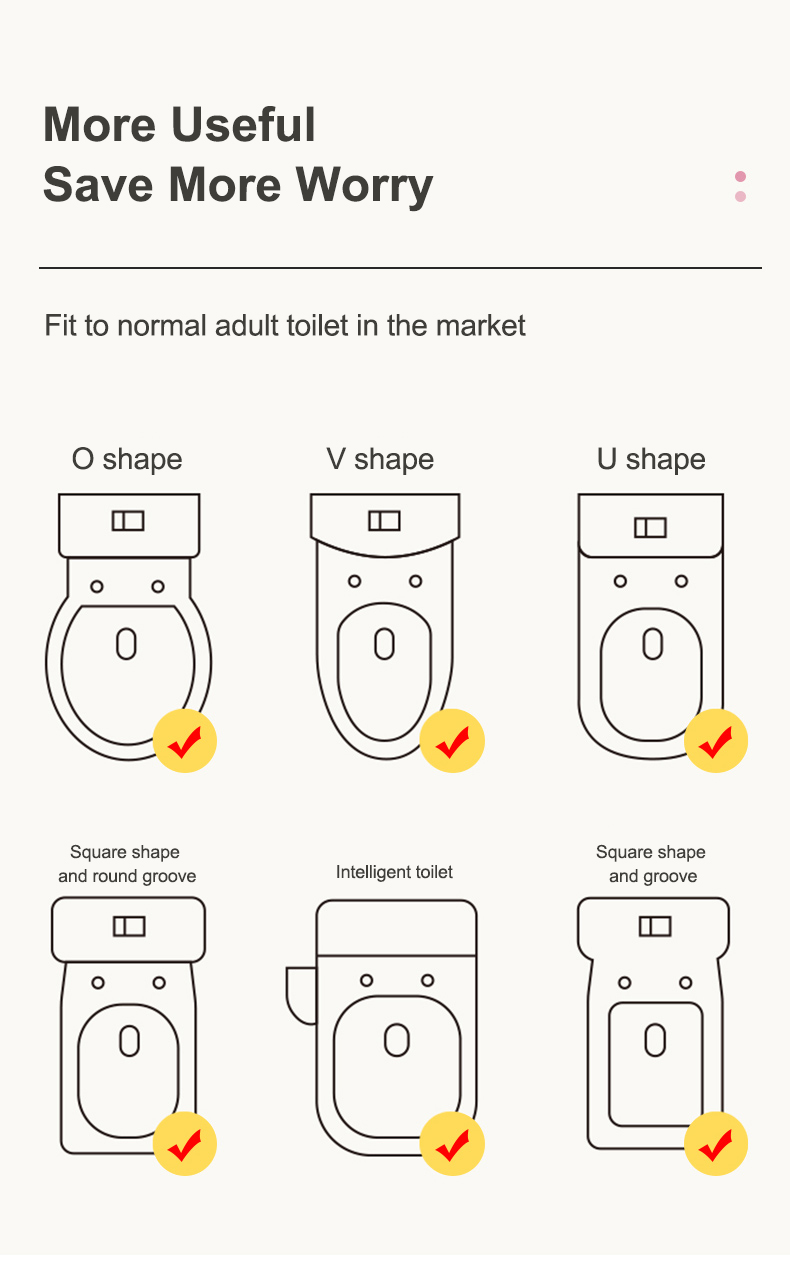 More Useful
Save More Worry

Fit to normal adult toilet in the market

O shape

V shape

U shape

Square shape and round groove

Intelligent toilet

Square shape and groove