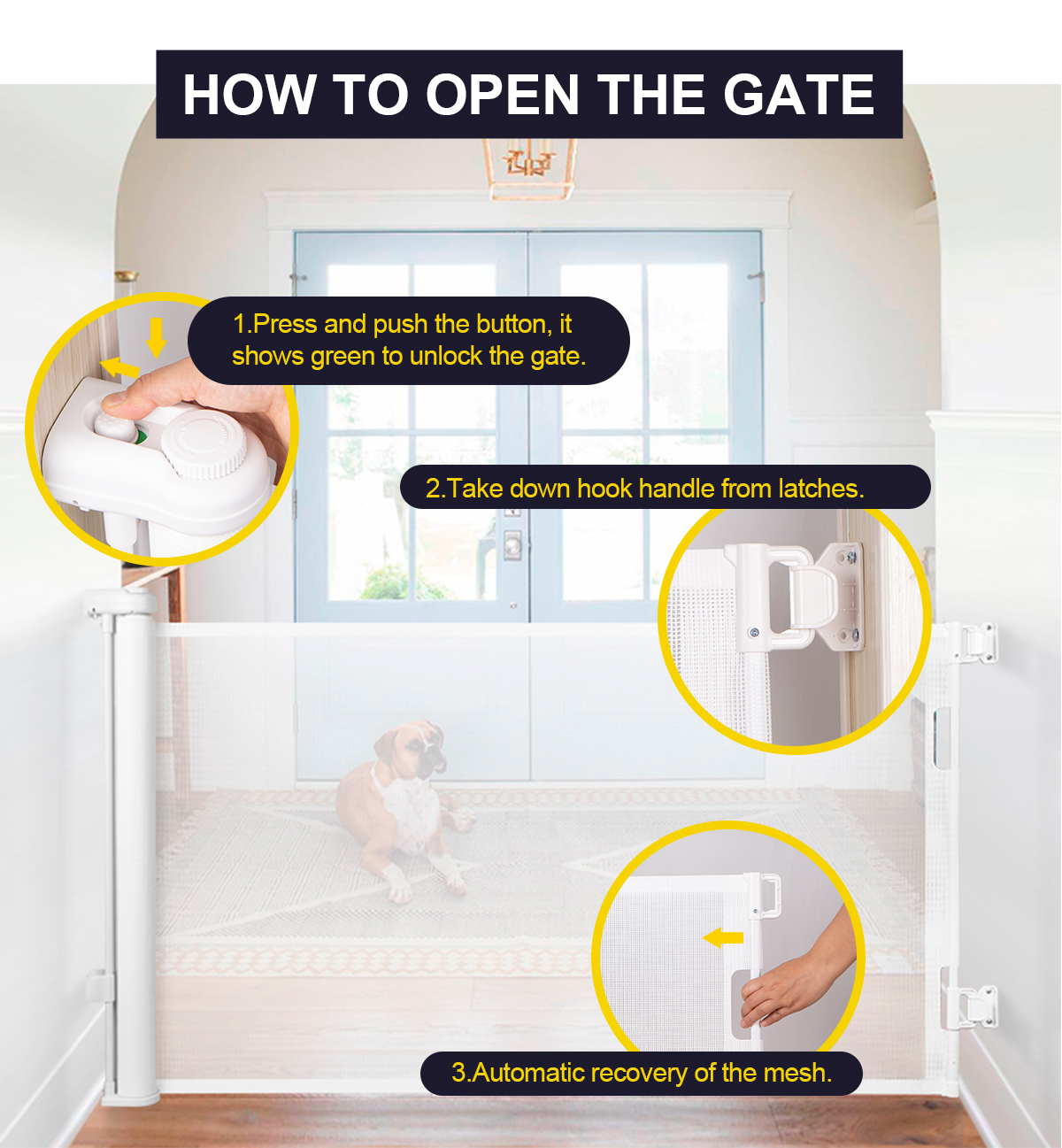 HOW TO OPEN THE GATE

1.Press and push the button, it shows green to unlock the gate.

2.Take down hook handle from latches.

3.Automatic recovery of the mesh.