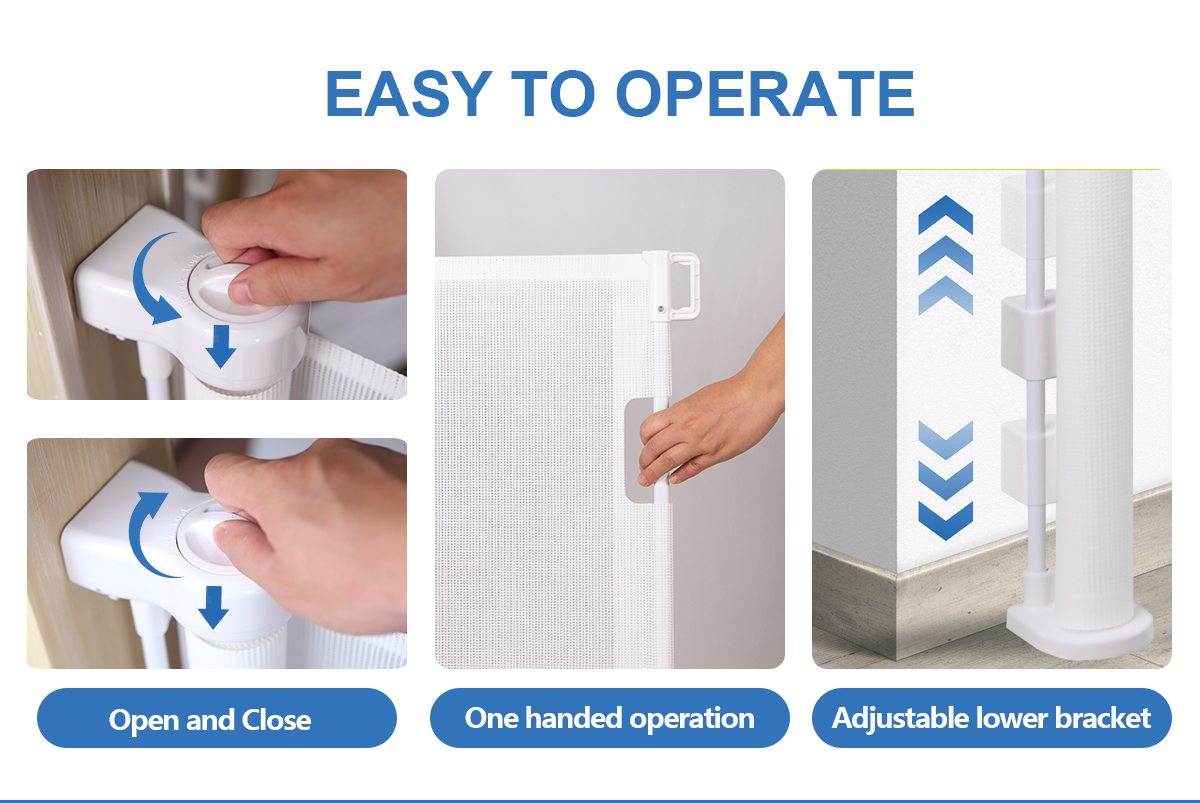 EASY TO OPERATE

Open and Close

One handed operation

Adjustable lower bracket