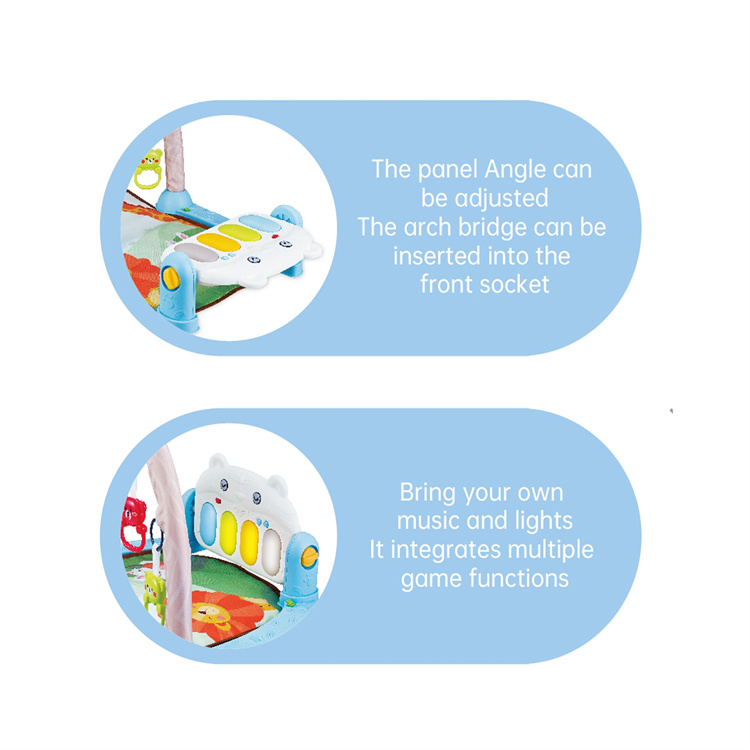 The panel Angle can be adjusted
The arch bridge can be inserted into the front socket

Bring your own music and lights
It integrates multiple game functions