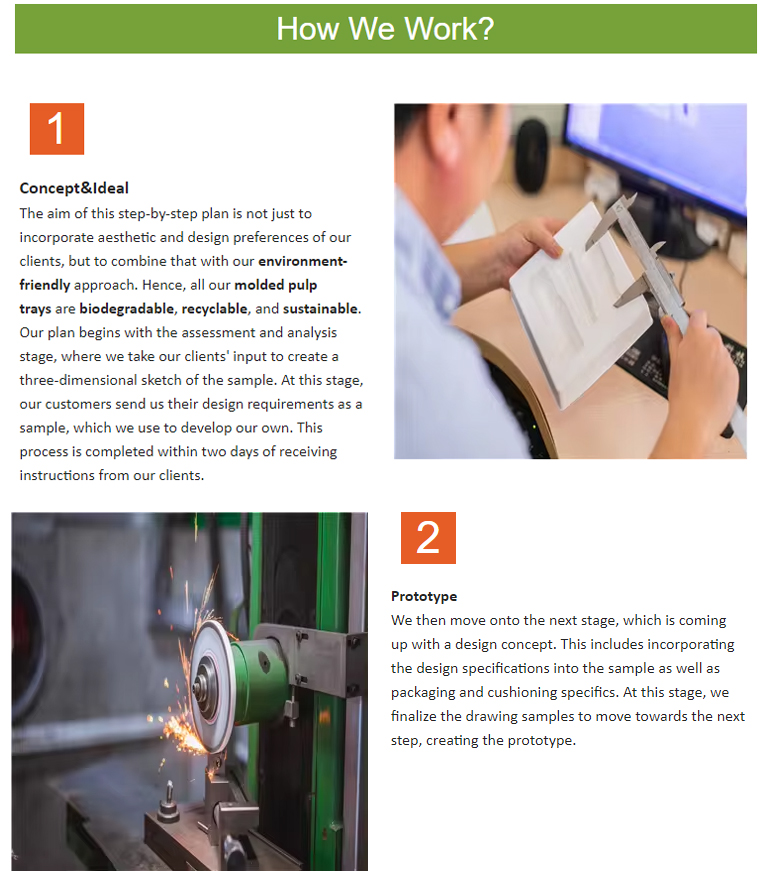 How We Work?

1

Concept&Ideal
The aim of this step-by-step plan is not just to incorporate aesthetic and design preferences of our clients, but to combine that with our environment-friendly approach. Hence, all our molded pulp trays are biodegradable, recyclable, and sustainable. Our plan begins with the assessment and analysis stage, where we take our clients' input to create a three-dimensional sketch of the sample. At this stage, our customers send us their design requirements as a sample, which we use to develop our own. This process is completed within two days of receiving instructions from our clients.

2

Prototype
We then move onto the next stage, which is coming up with a design concept. This includes incorporating the design specifications into the sample as well as packaging and cushioning specifics. At this stage, we finalize the drawing samples to move towards the next step, creating the prototype.