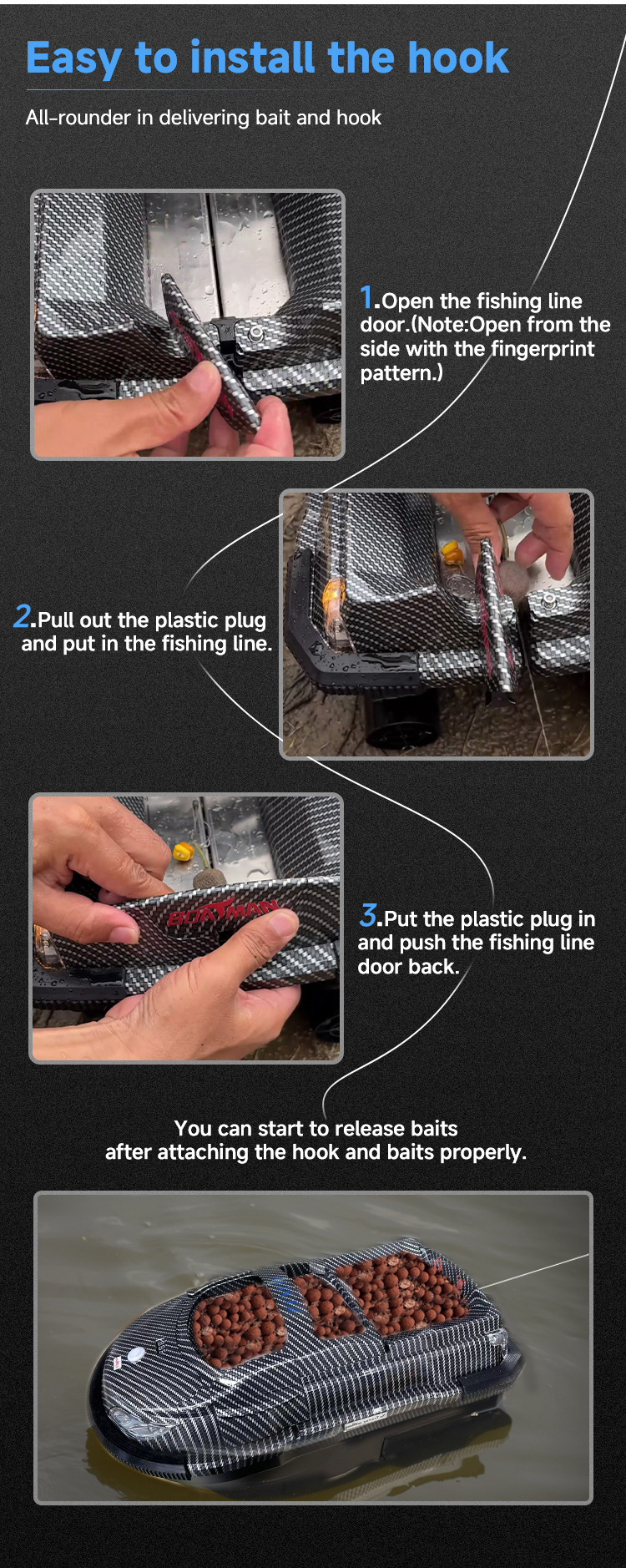 Easy to install the hook

All-rounder in delivering bait and hook

1.Open the fishing line door.(Note:Open from the side with the fingerprint pattern.)

2.Pull out the plastic plug and put in the fishing line.

BOATMAN

3.Put the plastic plug in and push the fishing line door back.

You can start to release baits after attaching the hook and baits properly.