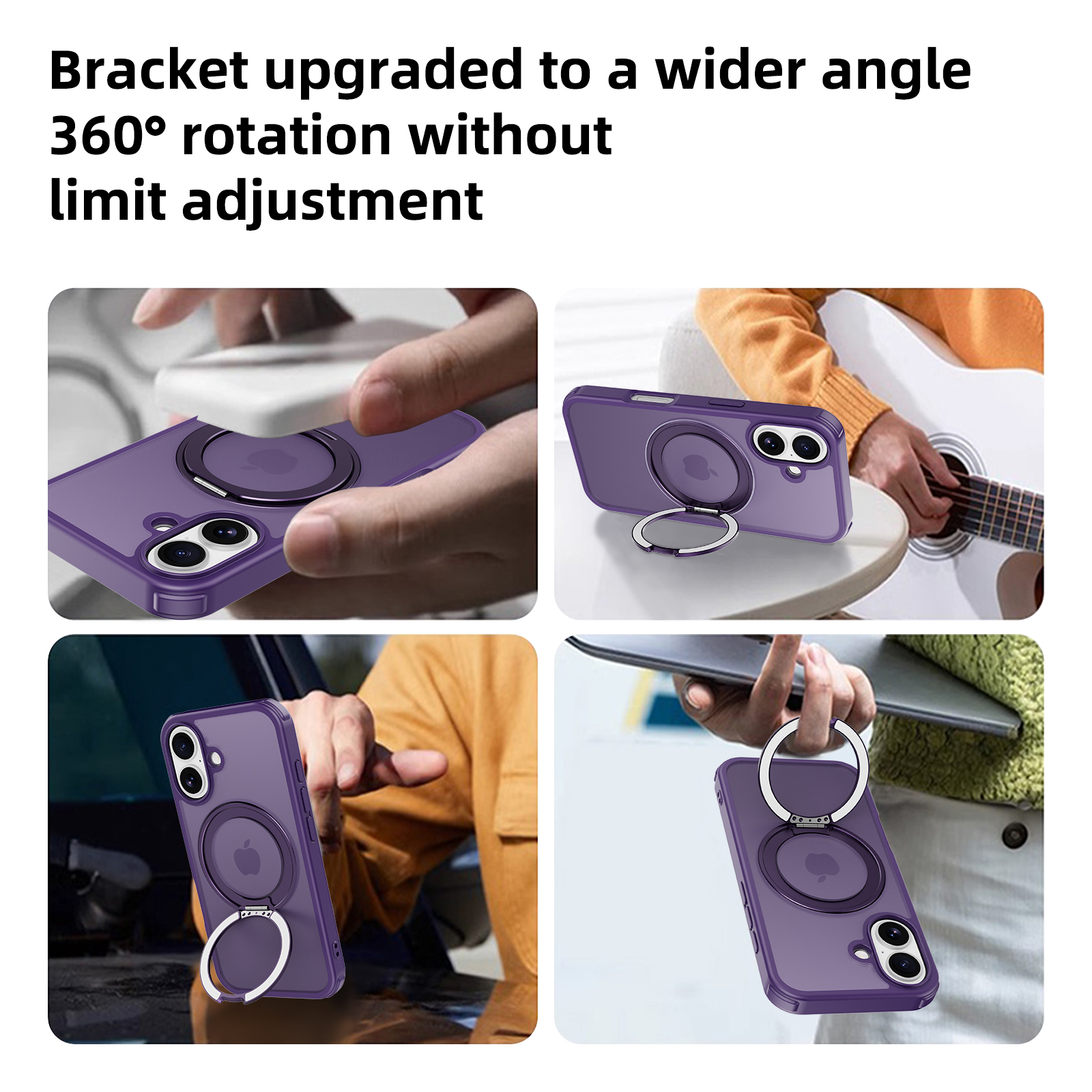 Bracket upgraded to a wider angle
360° rotation without
limit adjustment