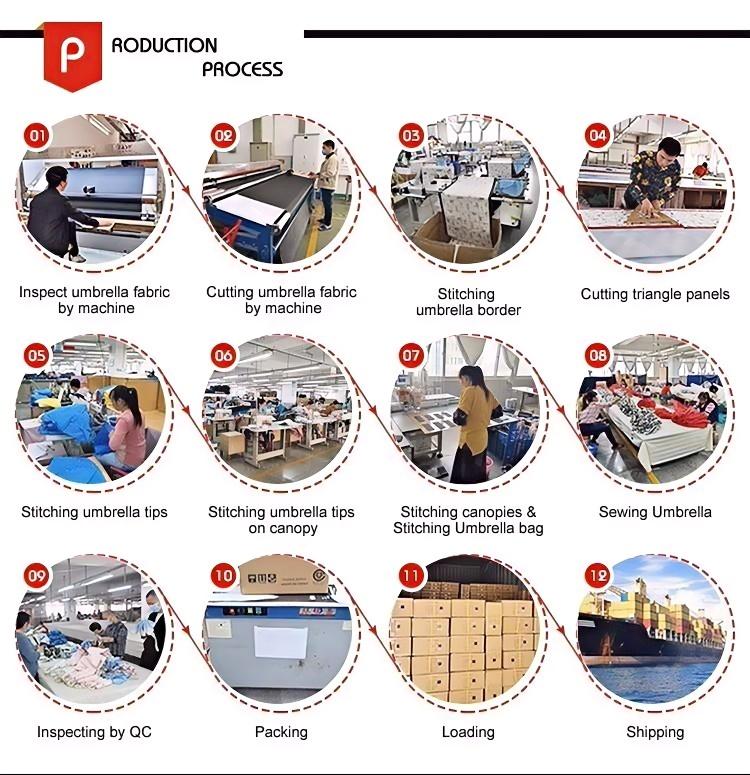 P RODUCTION PROCESS

01
Inspect umbrella fabric by machine

02
Cutting umbrella fabric by machine

03
Stitching umbrella border

04
Cutting triangle panels

05
Stitching umbrella tips

06
Stitching umbrella tips on canopy

07
Stitching canopies & Stitching Umbrella bag

08
Sewing Umbrella

09
Inspecting by QC

10
Packing

11
Loading

12
Shipping