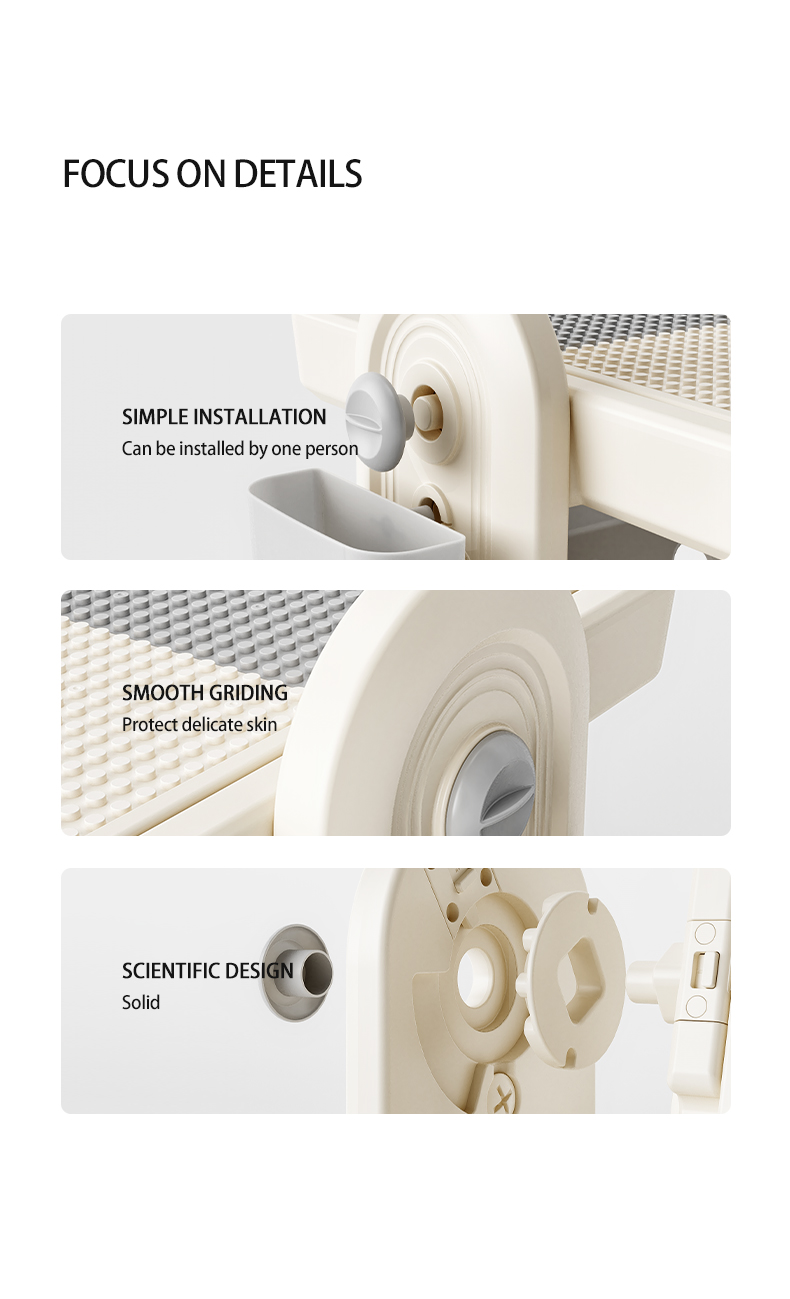 FOCUS ON DETAILS

SIMPLE INSTALLATION
Can be installed by one person

SMOOTH GRIDING
Protect delicate skin

SCIENTIFIC DESIGN
Solid