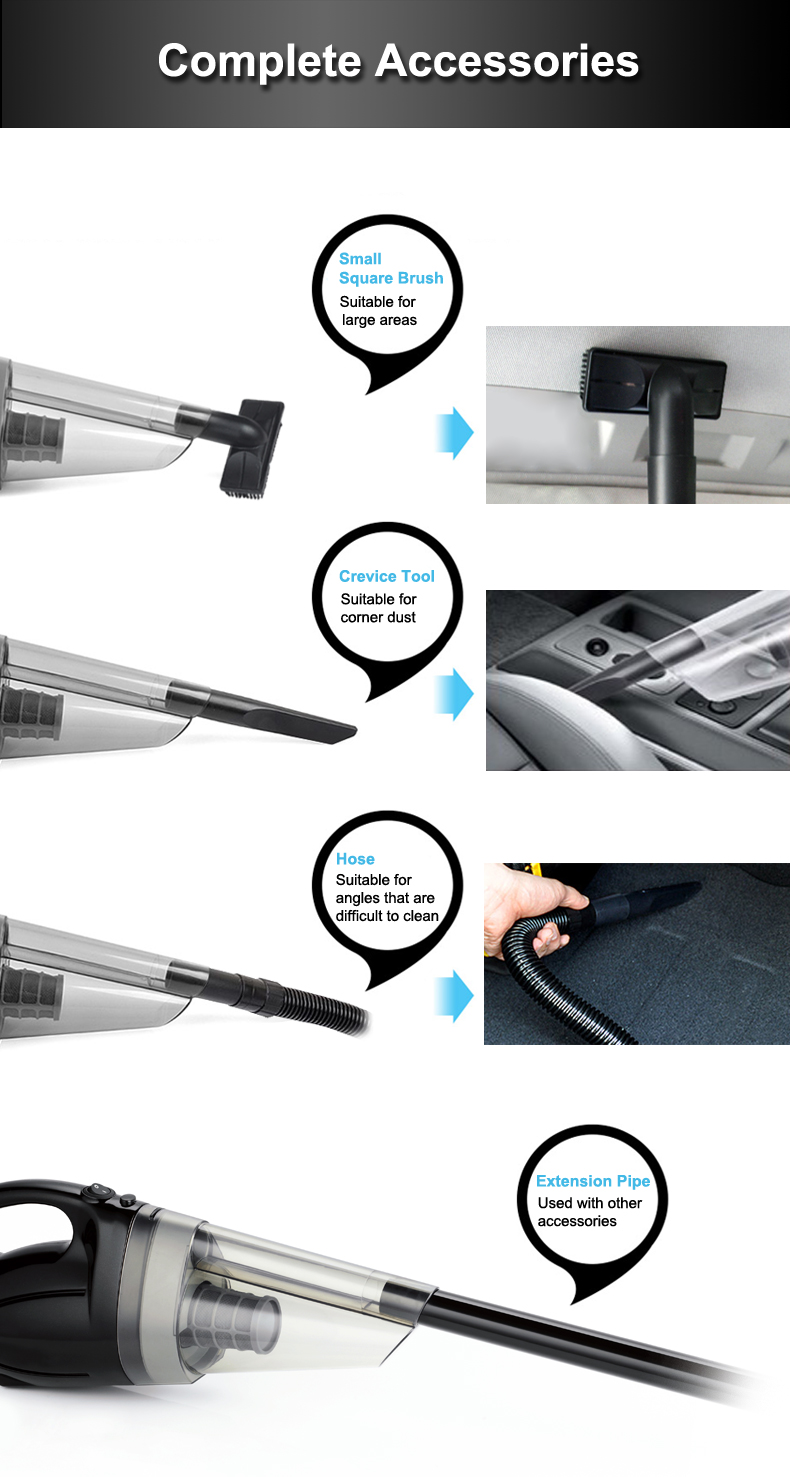 Complete Accessories

Small Square Brush
Suitable for large areas

Crevice Tool
Suitable for corner dust

Hose
Suitable for angles that are difficult to clean

Extension Pipe
Used with other accessories