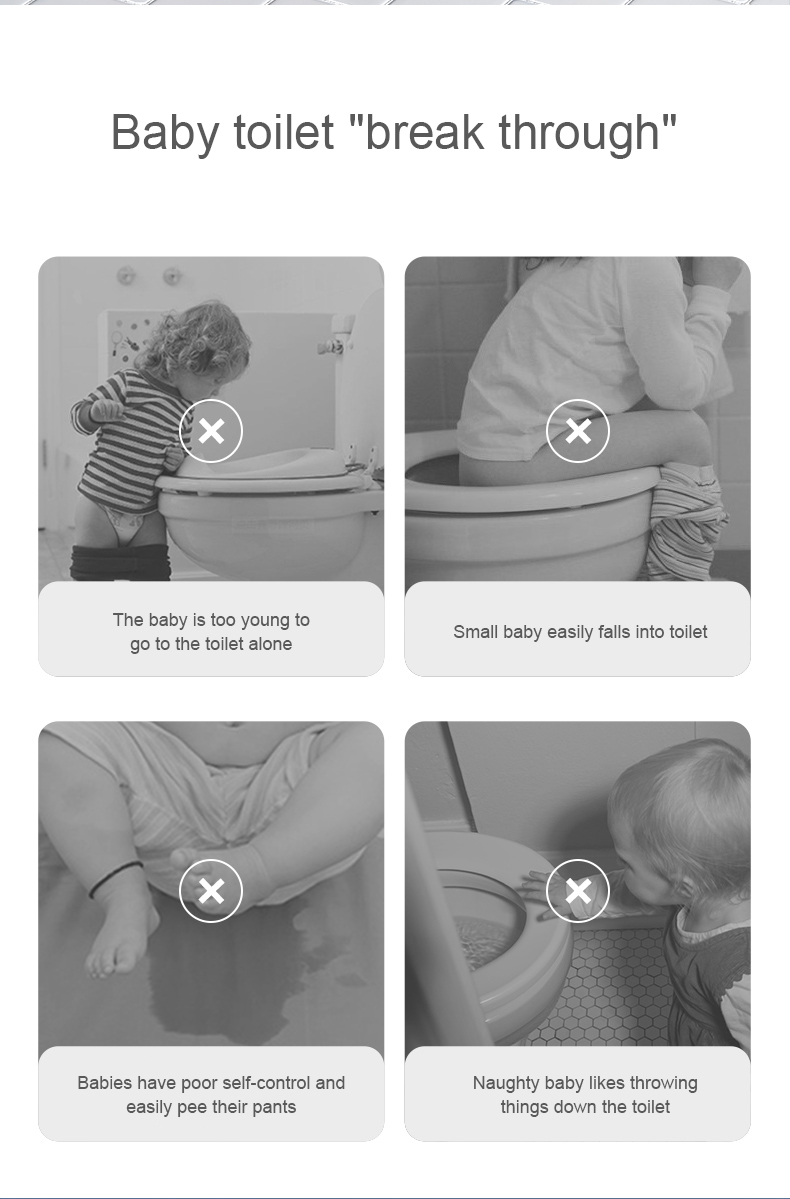 Baby toilet "break through"

The baby is too young to go to the toilet alone

Small baby easily falls into toilet

Babies have poor self-control and easily pee their pants

Naughty baby likes throwing things down the toilet