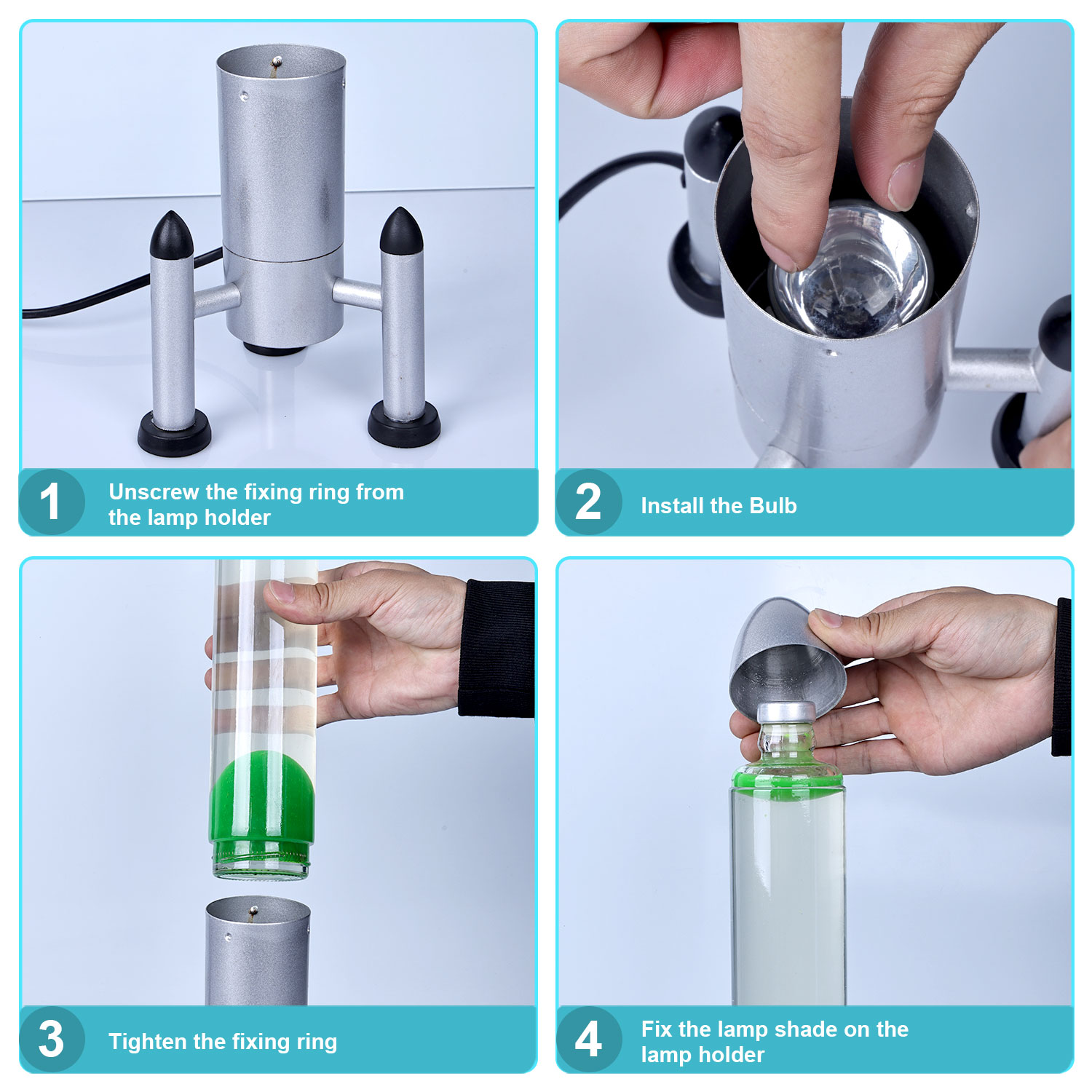 1 Unscrew the fixing ring from the lamp holder

2 Install the Bulb

3 Tighten the fixing ring

4 Fix the lamp shade on the lamp holder