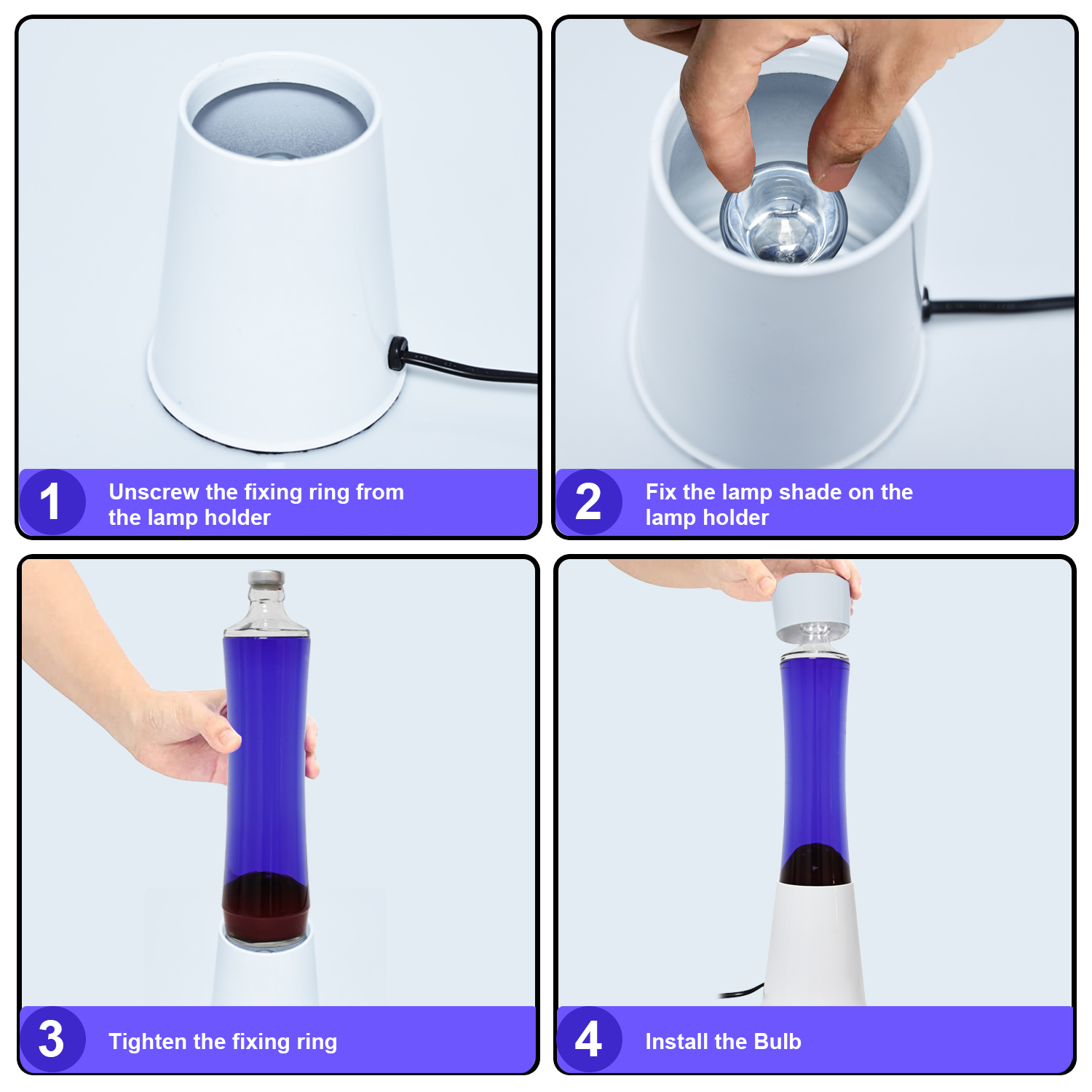 1 Unscrew the fixing ring from the lamp holder

2 Fix the lamp shade on the lamp holder

3 Tighten the fixing ring

4 Install the Bulb