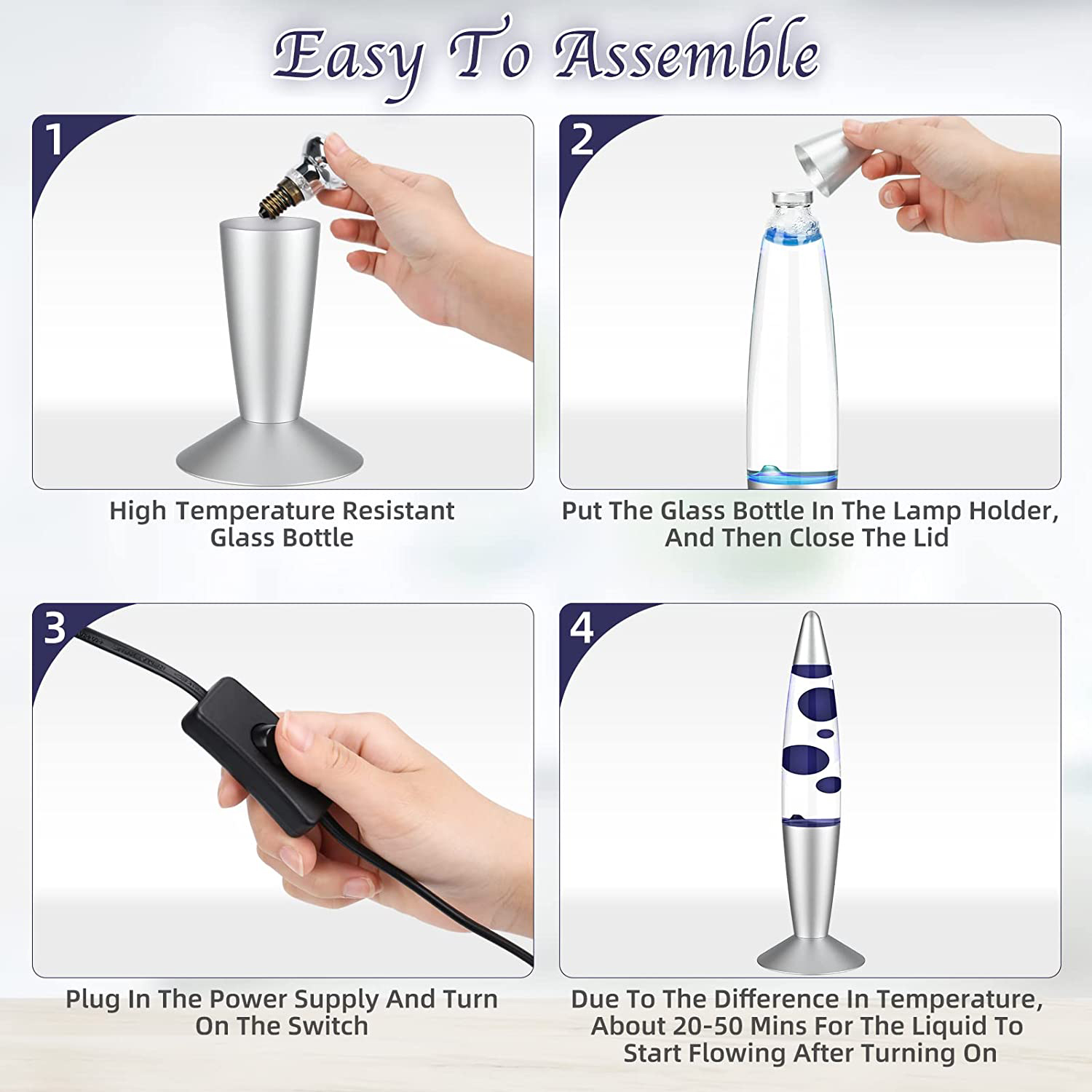 Easy To Assemble

1

High Temperature Resistant Glass Bottle

2

Put The Glass Bottle In The Lamp Holder, And Then Close The Lid

3

Plug In The Power Supply And Turn On The Switch

4

Due To The Difference In Temperature, About 20-50 Mins For The Liquid To Start Flowing After Turning On