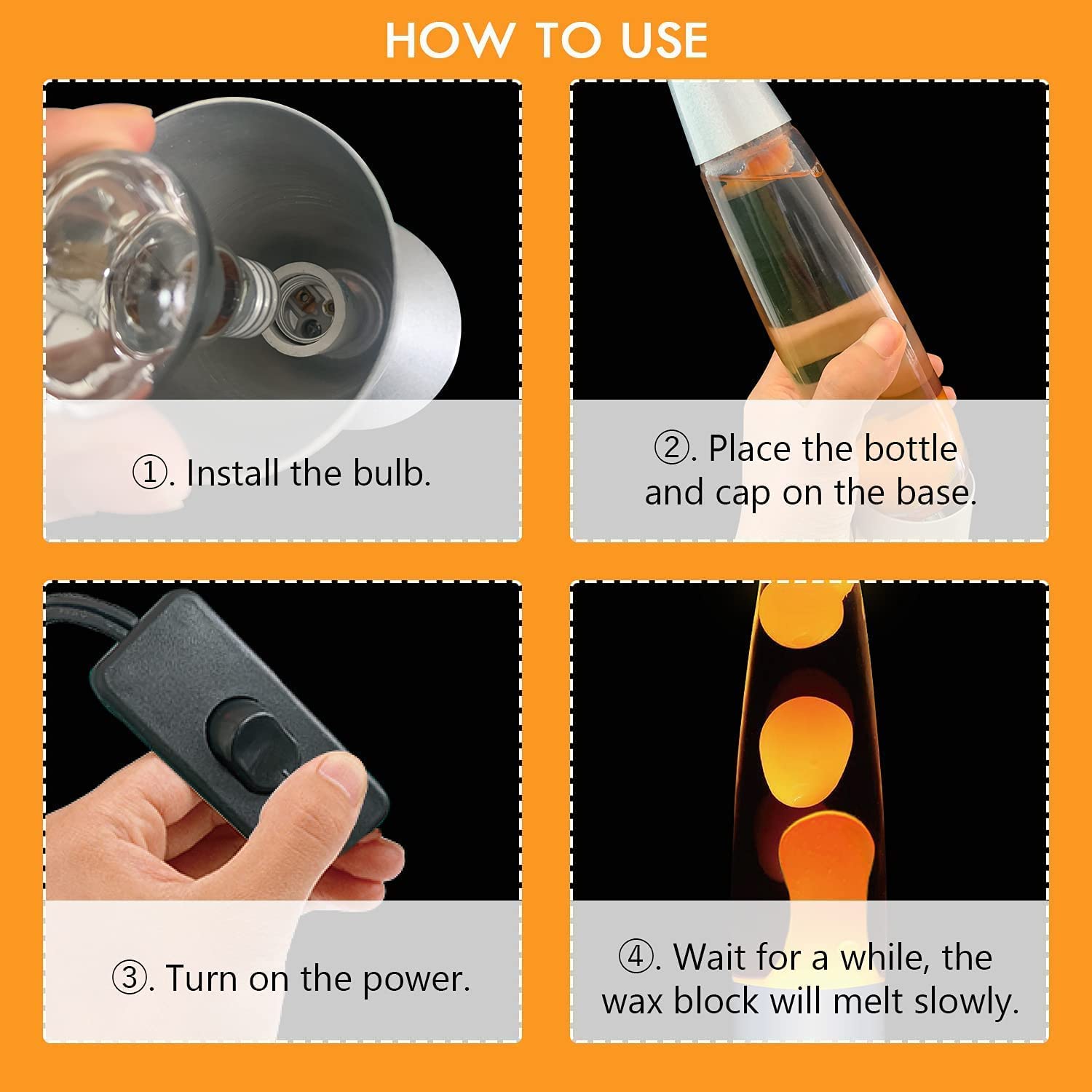 HOW TO USE

①. Install the bulb.

②. Place the bottle and cap on the base.

③. Turn on the power.

④. Wait for a while, the wax block will melt slowly.