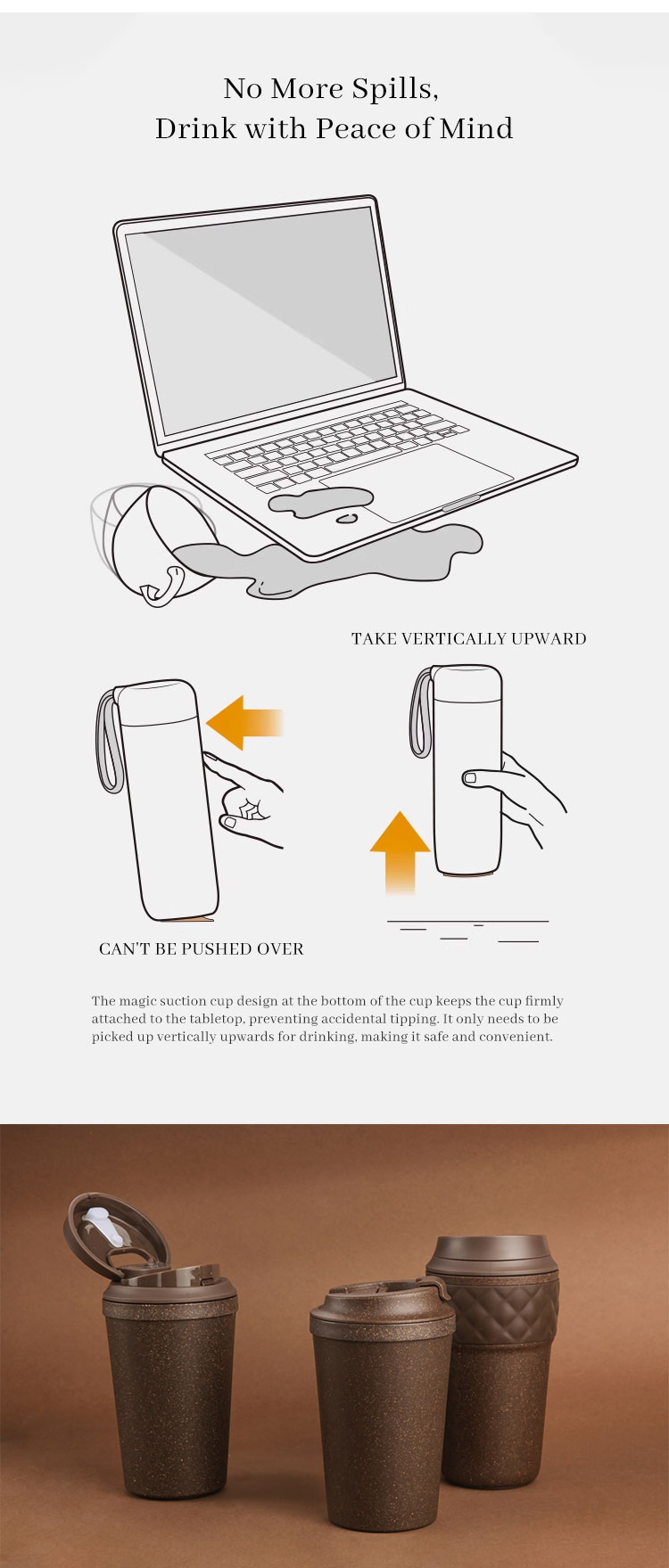 No More Spills,
Drink with Peace of Mind

TAKE VERTICALLY UPWARD

CAN'T BE PUSHED OVER

The magic suction cup design at the bottom of the cup keeps the cup firmly attached to the tabletop, preventing accidental tipping. It only needs to be picked up vertically upwards for drinking, making it safe and convenient.