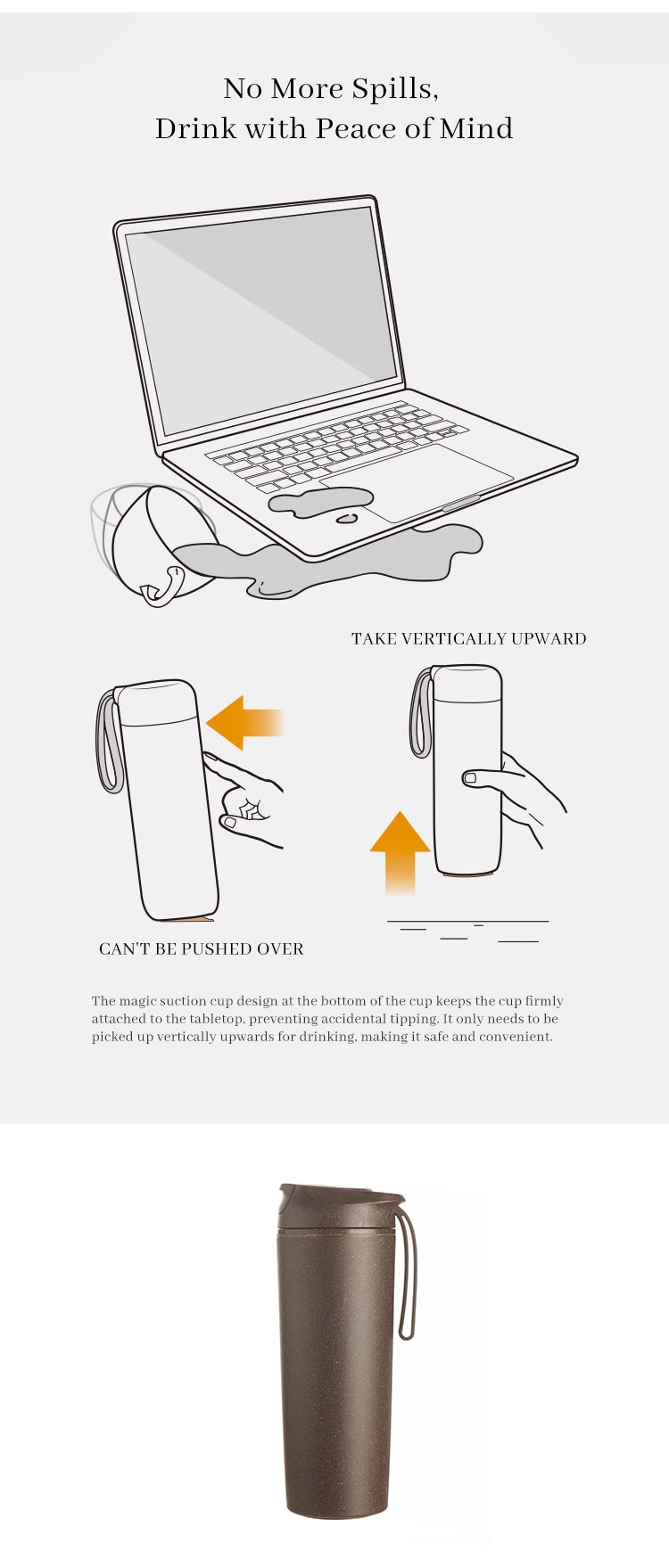 No More Spills,
Drink with Peace of Mind

TAKE VERTICALLY UPWARD

CAN'T BE PUSHED OVER

The magic suction cup design at the bottom of the cup keeps the cup firmly attached to the tabletop, preventing accidental tipping. It only needs to be picked up vertically upwards for drinking, making it safe and convenient.