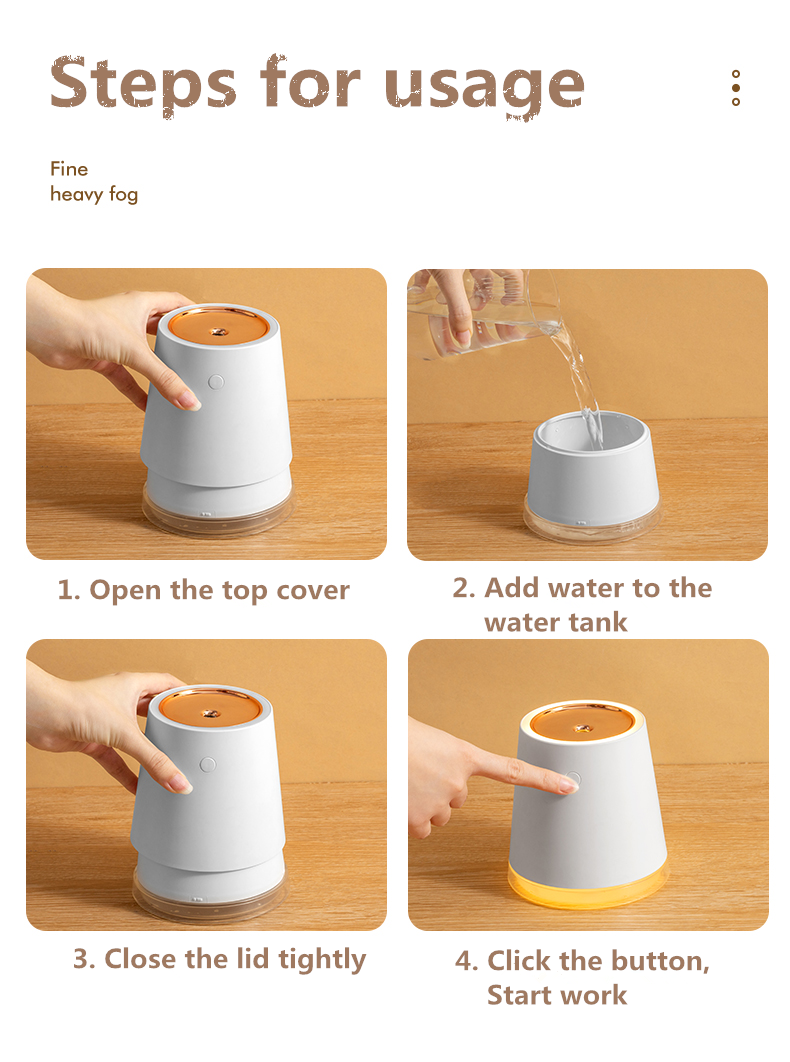 Steps for usage

Fine
heavy fog

1. Open the top cover

2. Add water to the water tank

3. Close the lid tightly

4. Click the button, Start work