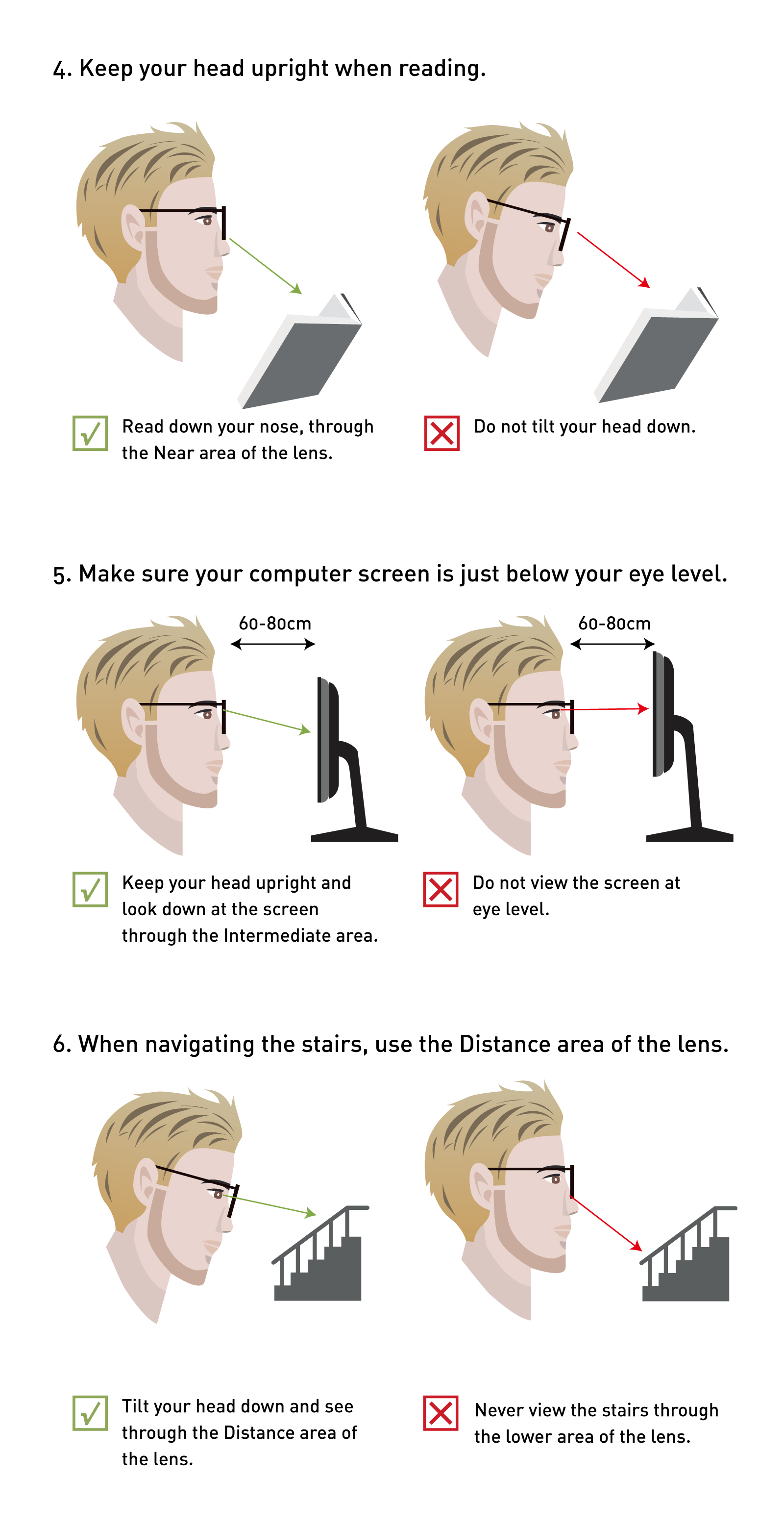 4. Keep your head upright when reading.

Read down your nose, through the Near area of the lens.

Do not tilt your head down.

5. Make sure your computer screen is just below your eye level.

60-80cm

60-80cm

Keep your head upright and look down at the screen through the Intermediate area.

Do not view the screen at eye level.

6. When navigating the stairs, use the Distance area of the lens.

Tilt your head down and see through the Distance area of the lens.

Never view the stairs through the lower area of the lens.