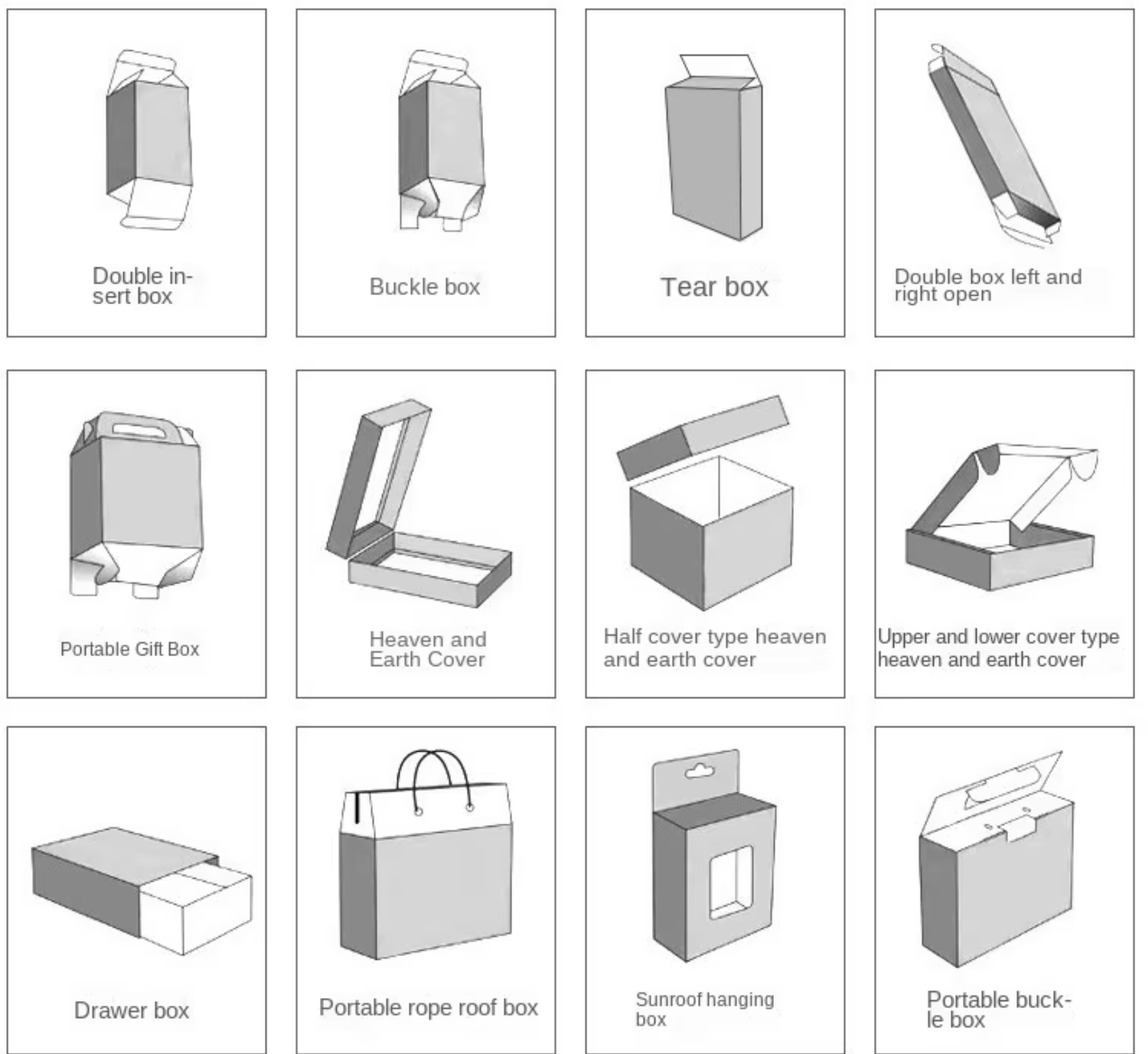 Double insert box

Buckle box

Tear box

Double box left and right open

Portable Gift Box

Heaven and Earth Cover

Half cover type heaven and earth cover

Upper and lower cover type heaven and earth cover

Drawer box

Portable rope roof box

Sunroof hanging box

Portable buckle box