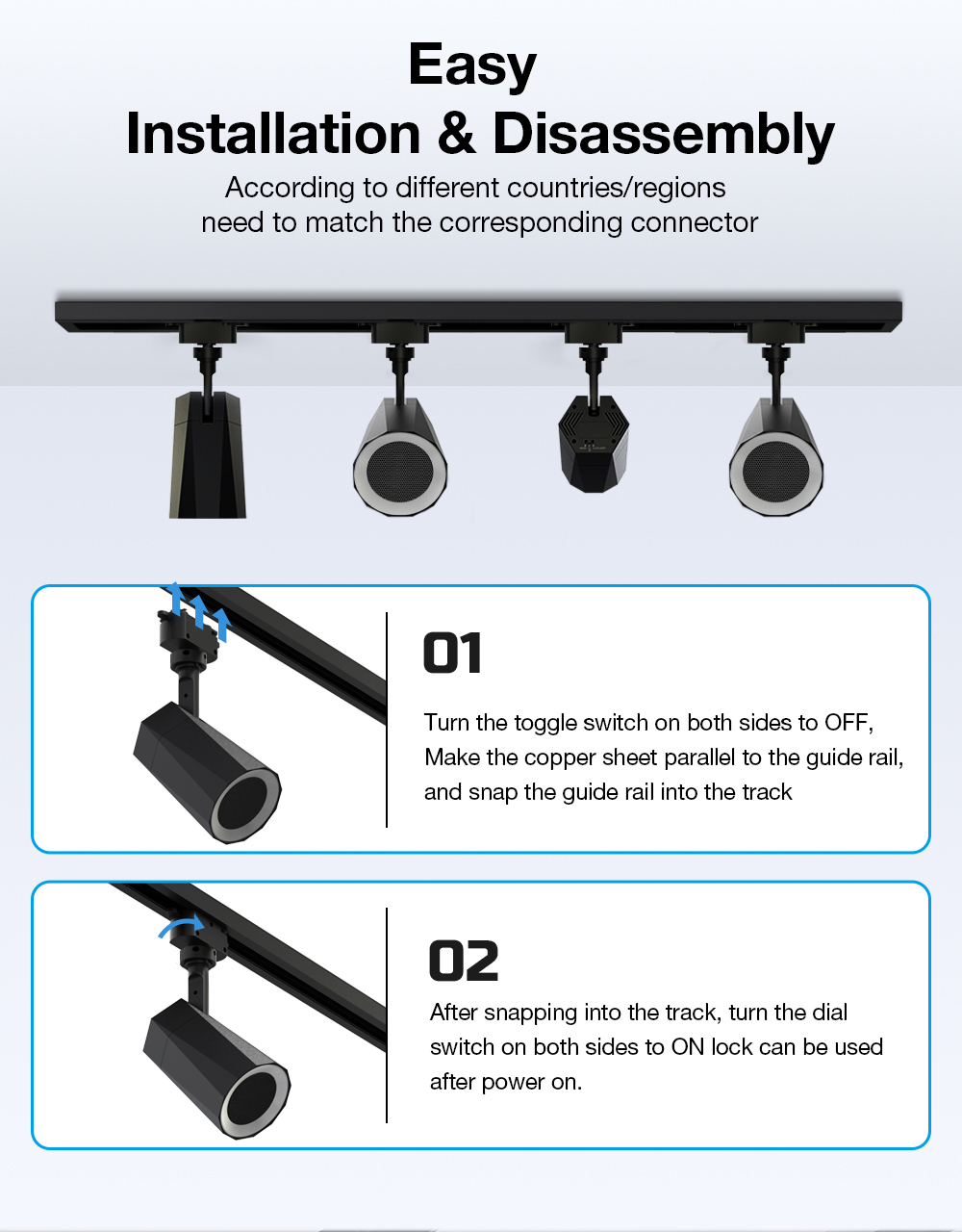 Easy
Installation & Disassembly

According to different countries/regions need to match the corresponding connector

01

Turn the toggle switch on both sides to OFF, Make the copper sheet parallel to the guide rail, and snap the guide rail into the track

02

After snapping into the track, turn the dial switch on both sides to ON lock can be used after power on.