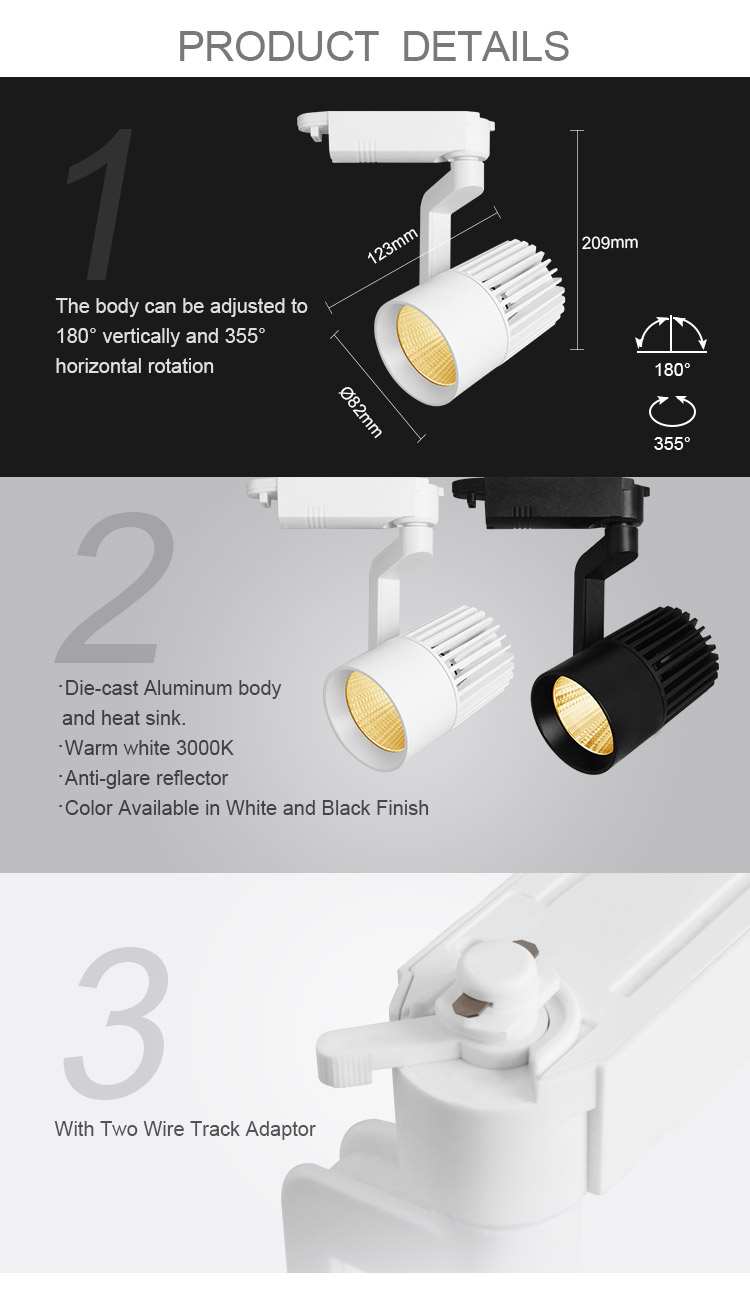 PRODUCT DETAILS

1

The body can be adjusted to 180° vertically and 355° horizontal rotation

123mm

209mm

Ø82mm

180°

355°

2

·Die-cast Aluminum body and heat sink.
·Warm white 3000K
·Anti-glare reflector
·Color Available in White and Black Finish

3

With Two Wire Track Adaptor