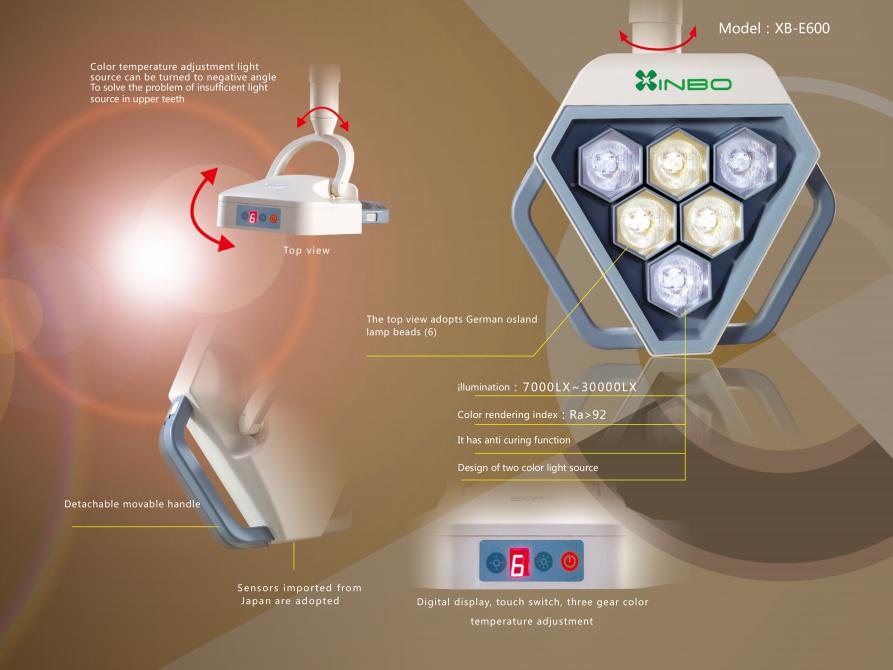 Model : XB-E600

XINBO

Color temperature adjustment light source can be turned to negative angle To solve the problem of insufficient light source in upper teeth

6

Top view

The top view adopts German osland lamp beads (6)

illumination : 7000LX~30000LX

Color rendering index : Ra>92

It has anti curing function

Design of two color light source

Detachable movable handle

Sensors imported from Japan are adopted

6

Digital display, touch switch, three gear color temperature adjustment