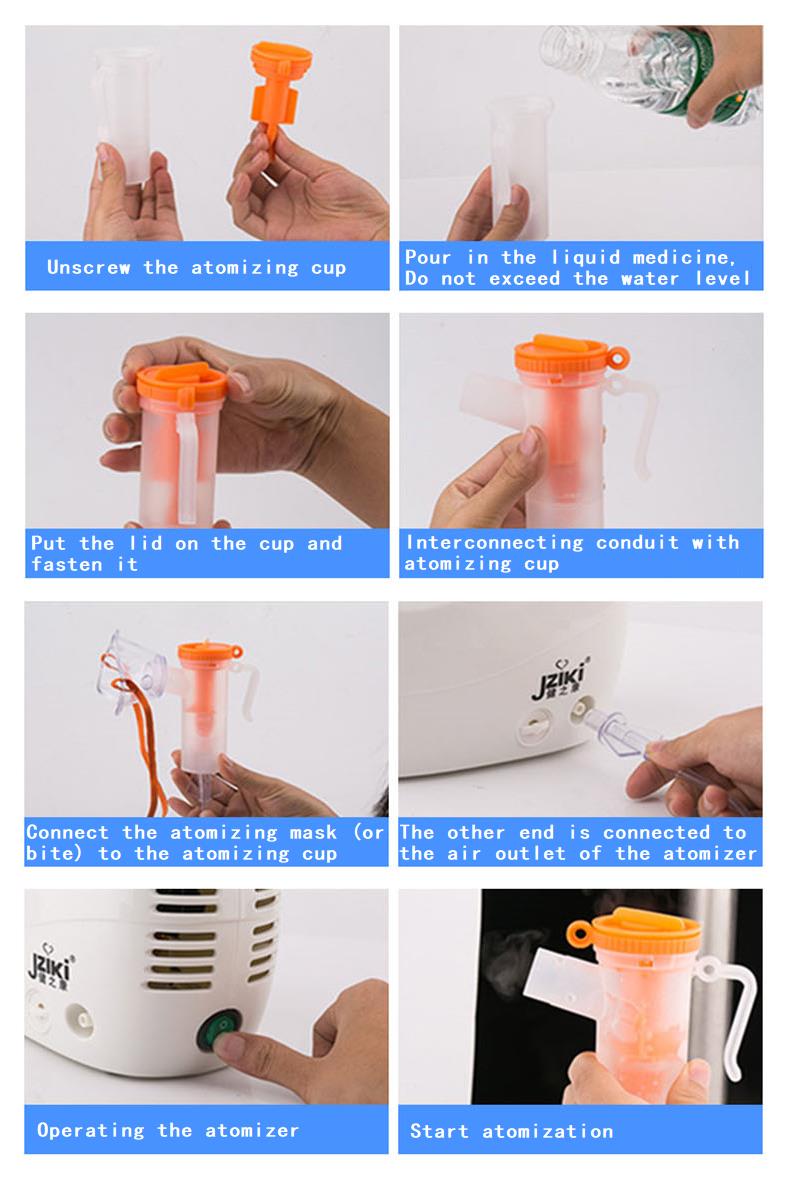 Unscrew the atomizing cup

Pour in the liquid medicine, Do not exceed the water level

Put the lid on the cup and fasten it

Interconnecting conduit with atomizing cup

Connect the atomizing mask (or bite) to the atomizing cup

JZIKI

The other end is connected to the air outlet of the atomizer

JZIKI

Operating the atomizer

Start atomization