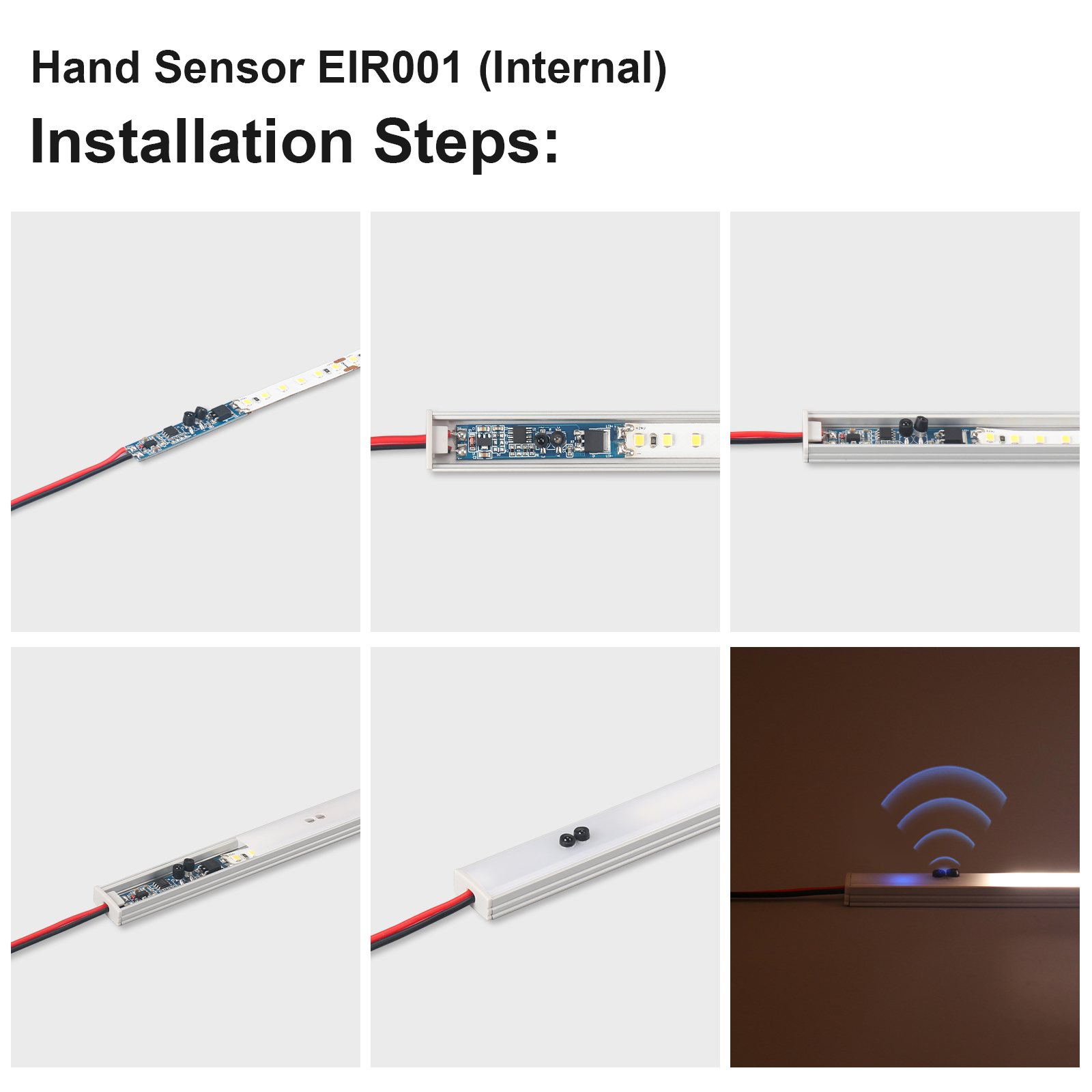 Hand Sensor EIR001 (Internal)

Installation Steps: