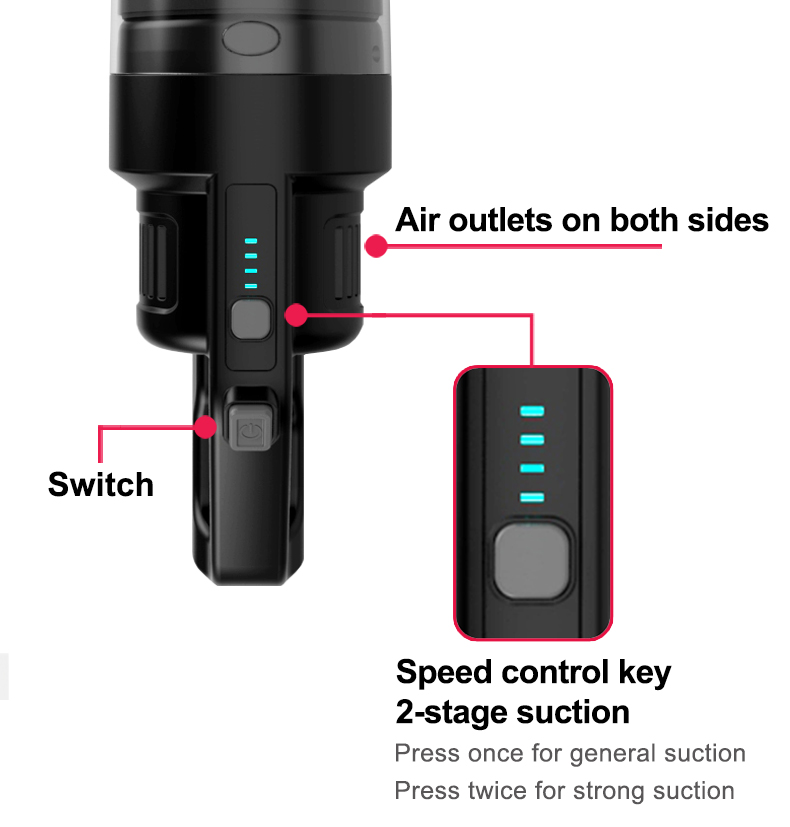 Air outlets on both sides

Switch

Speed control key
2-stage suction
Press once for general suction
Press twice for strong suction