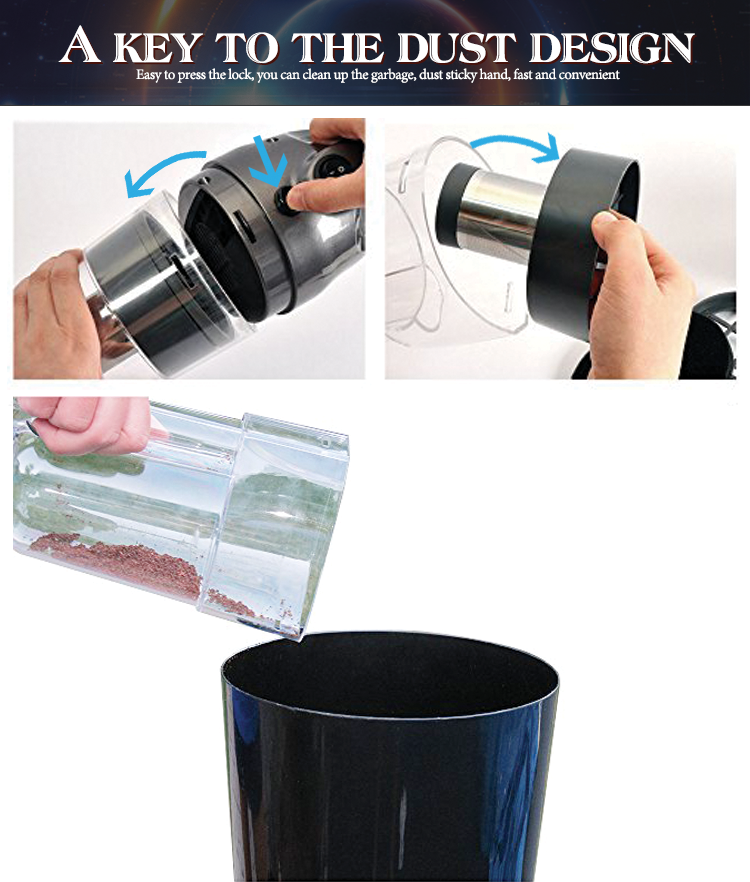 A KEY TO THE DUST DESIGN
Easy to press the lock, you can clean up the garbage, dust sticky hand, fast and convenient