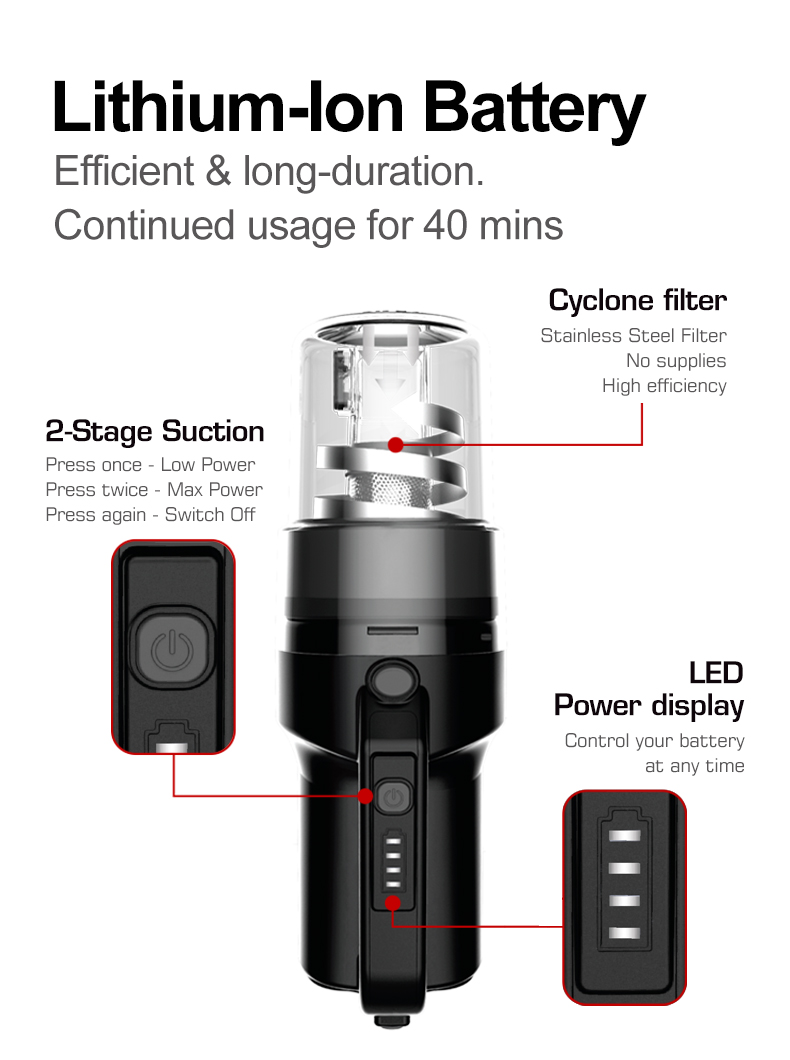 Lithium-Ion Battery
Efficient & long-duration.
Continued usage for 40 mins

Cyclone filter
Stainless Steel Filter
No supplies
High efficiency

2-Stage Suction
Press once - Low Power
Press twice - Max Power
Press again - Switch Off

LED
Power display
Control your battery at any time