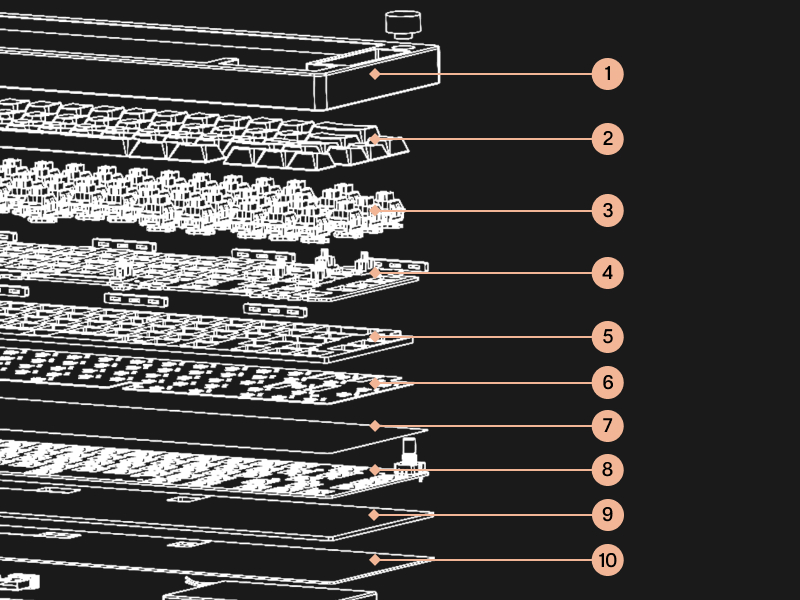 1
2
3
4
5
6
7
8
9
10