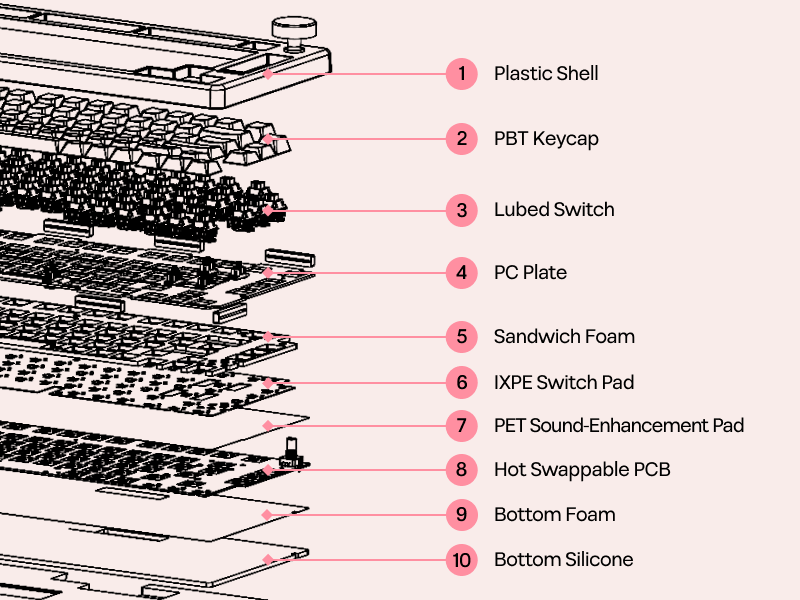 1 Plastic Shell
2 PBT Keycap
3 Lubed Switch
4 PC Plate
5 Sandwich Foam
6 IXPE Switch Pad
7 PET Sound-Enhancement Pad
8 Hot Swappable PCB
9 Bottom Foam
10 Bottom Silicone