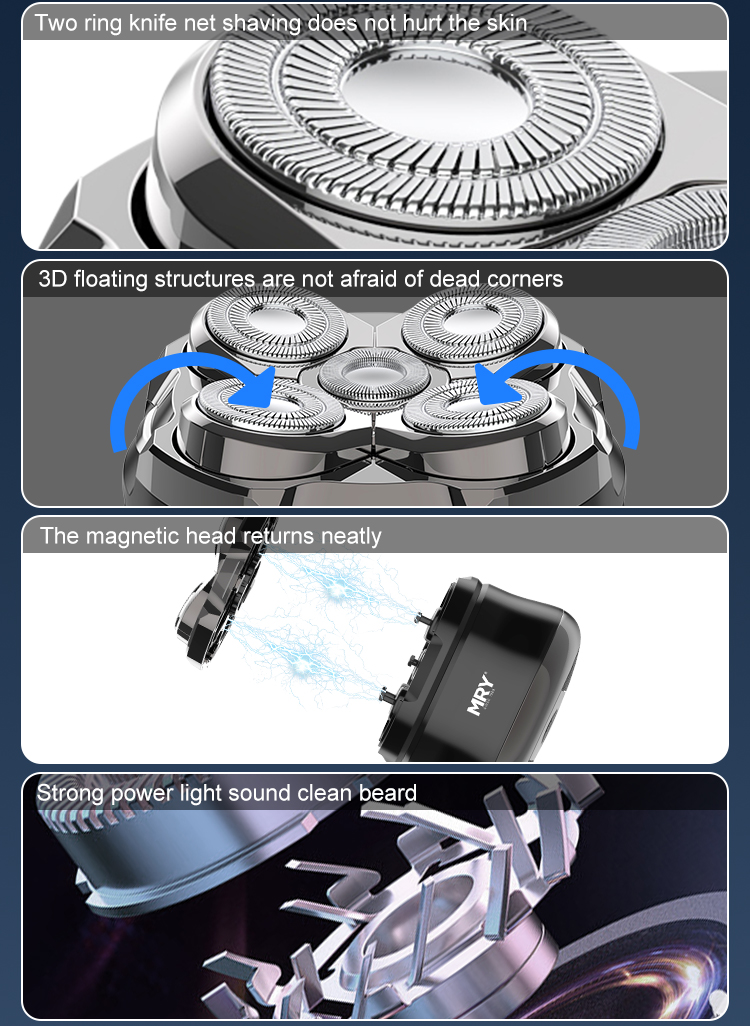 Two ring knife net shaving does not hurt the skin

3D floating structures are not afraid of dead corners

The magnetic head returns neatly

MRY

Strong power light sound clean beard