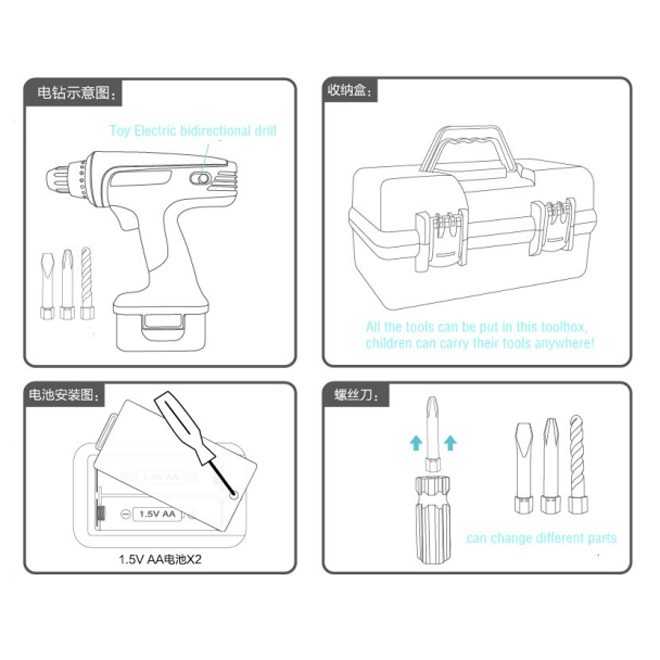 电钻示意图：

Toy Electric bidirectional drill

收纳盒：

All the tools can be put in this toolbox, children can carry their tools anywhere!

电池安装图：

1.5V AA

1.5V AA

1.5V AA电池X2

螺丝刀：

can change different parts