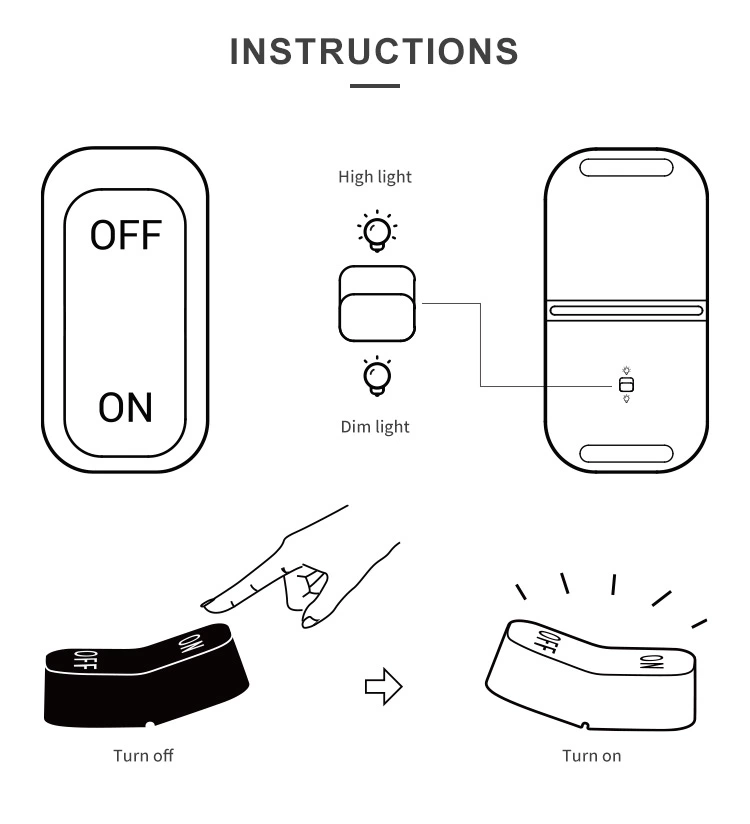 INSTRUCTIONS

OFF

ON

High light

Dim light

OFF

ON

Turn off

OFF

ON

Turn on