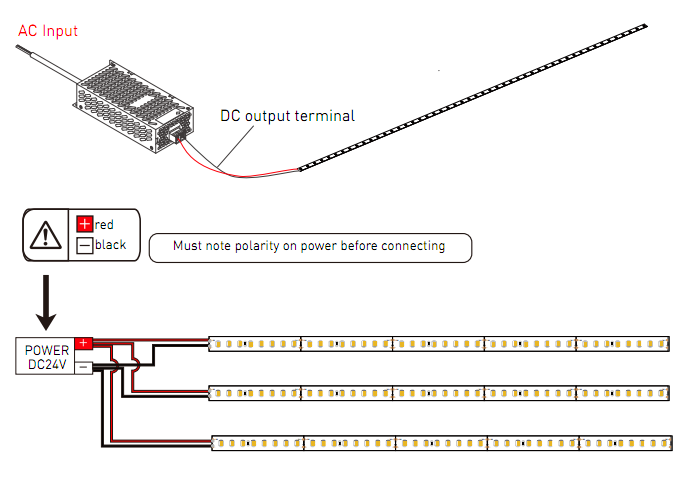 AC Input

DC output terminal

+ red
— black

Must note polarity on power before connecting

POWER
DC24V
+
—