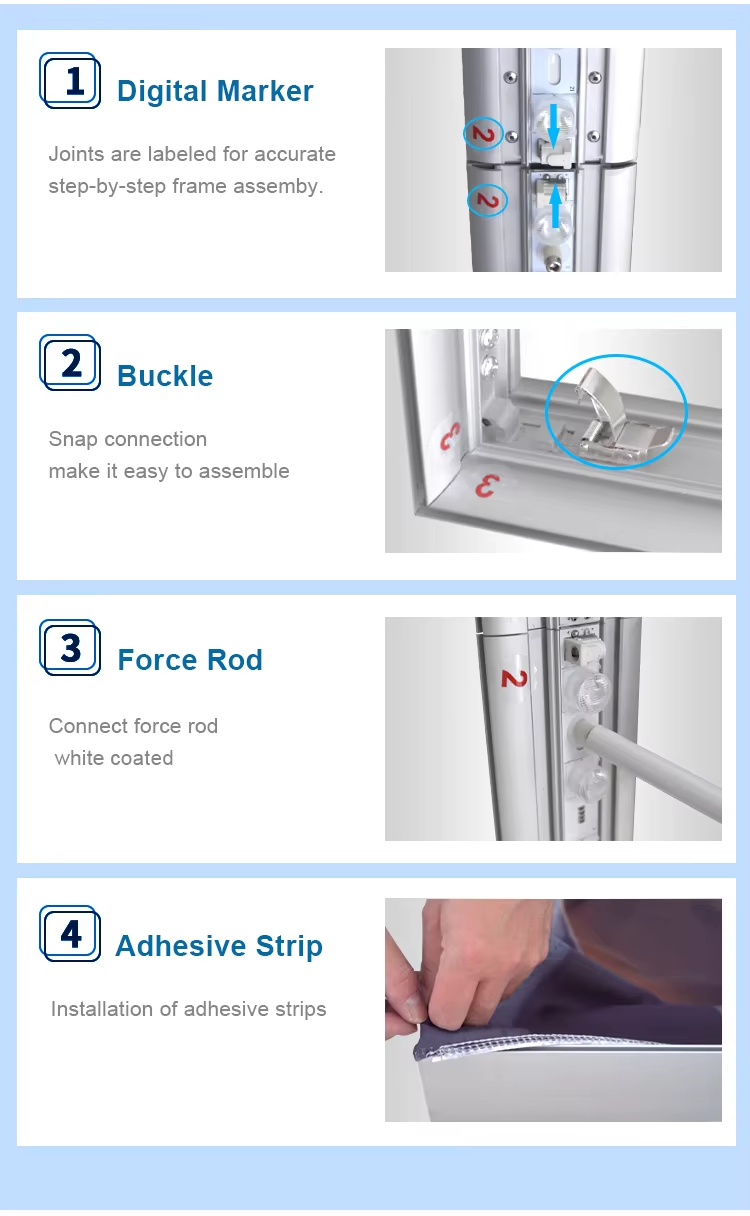 1 Digital Marker

Joints are labeled for accurate step-by-step frame assemby.

2
2

2 Buckle

Snap connection
make it easy to assemble

3
3

3 Force Rod

Connect force rod
white coated

2

4 Adhesive Strip

Installation of adhesive strips