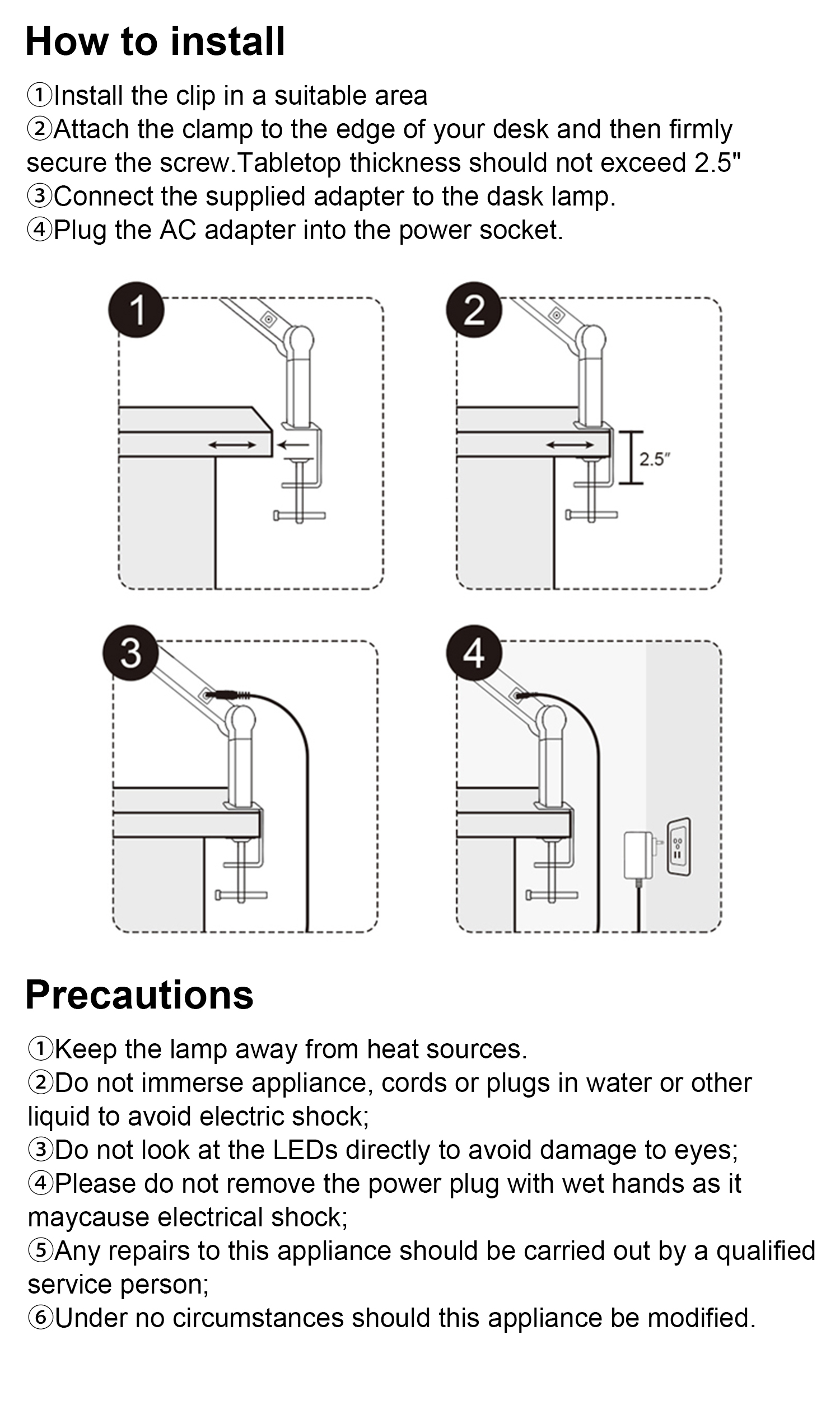 How to install

①Install the clip in a suitable area
②Attach the clamp to the edge of your desk and then firmly secure the screw.Tabletop thickness should not exceed 2.5"
③Connect the supplied adapter to the dask lamp.
④Plug the AC adapter into the power socket.

1

2

2.5"

3

4

Precautions

①Keep the lamp away from heat sources.
②Do not immerse appliance, cords or plugs in water or other liquid to avoid electric shock;
③Do not look at the LEDs directly to avoid damage to eyes;
④Please do not remove the power plug with wet hands as it maycause electrical shock;
⑤Any repairs to this appliance should be carried out by a qualified service person;
⑥Under no circumstances should this appliance be modified.