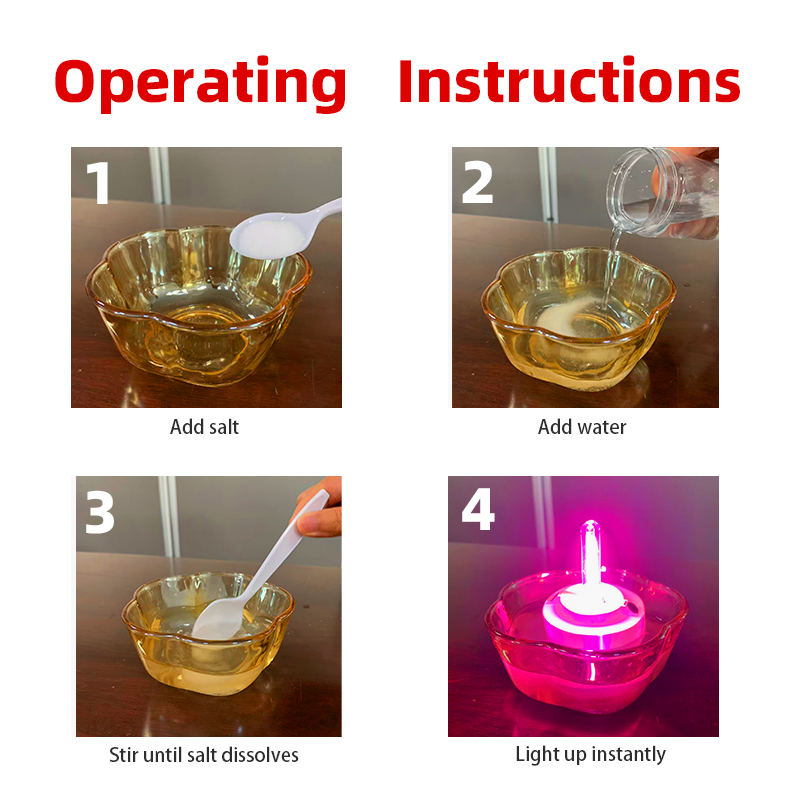 Operating Instructions

1

Add salt

2

Add water

3

Stir until salt dissolves

4

Light up instantly