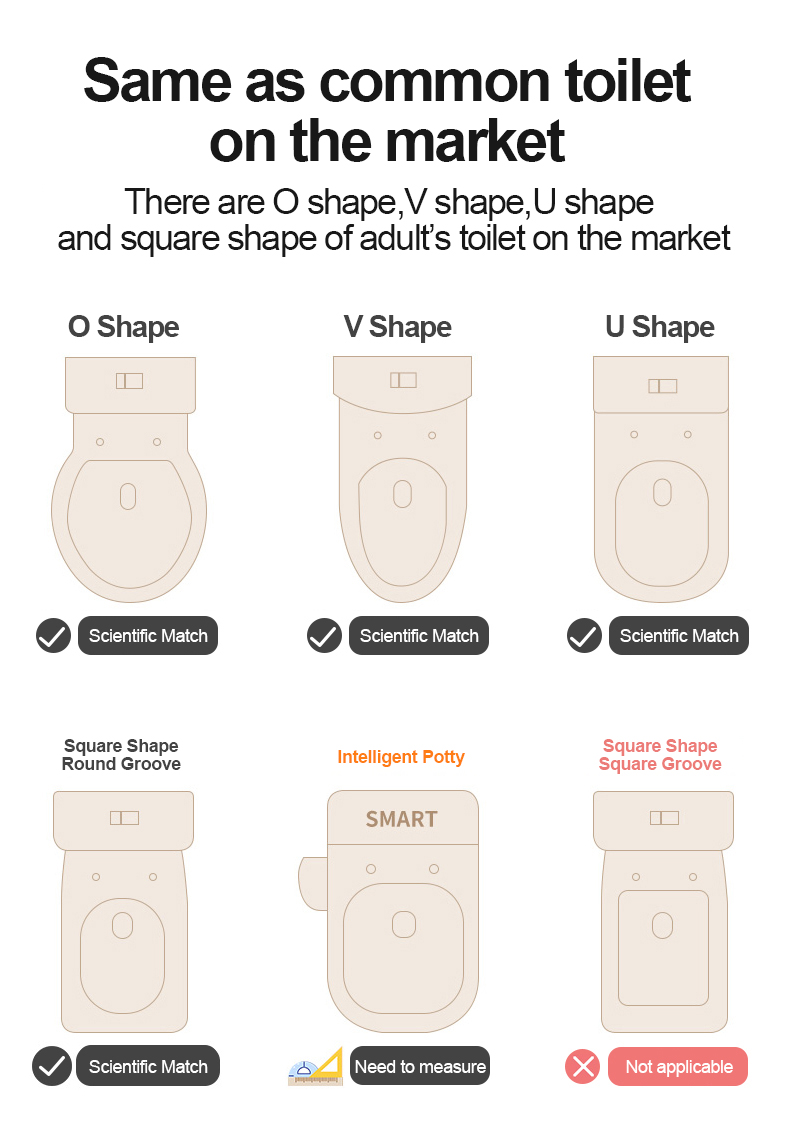 Same as common toilet on the market

There are O shape,V shape,U shape and square shape of adult's toilet on the market

O Shape

Scientific Match

V Shape

Scientific Match

U Shape

Scientific Match

Square Shape Round Groove

Scientific Match

Intelligent Potty

SMART

Need to measure

Square Shape Square Groove

Not applicable