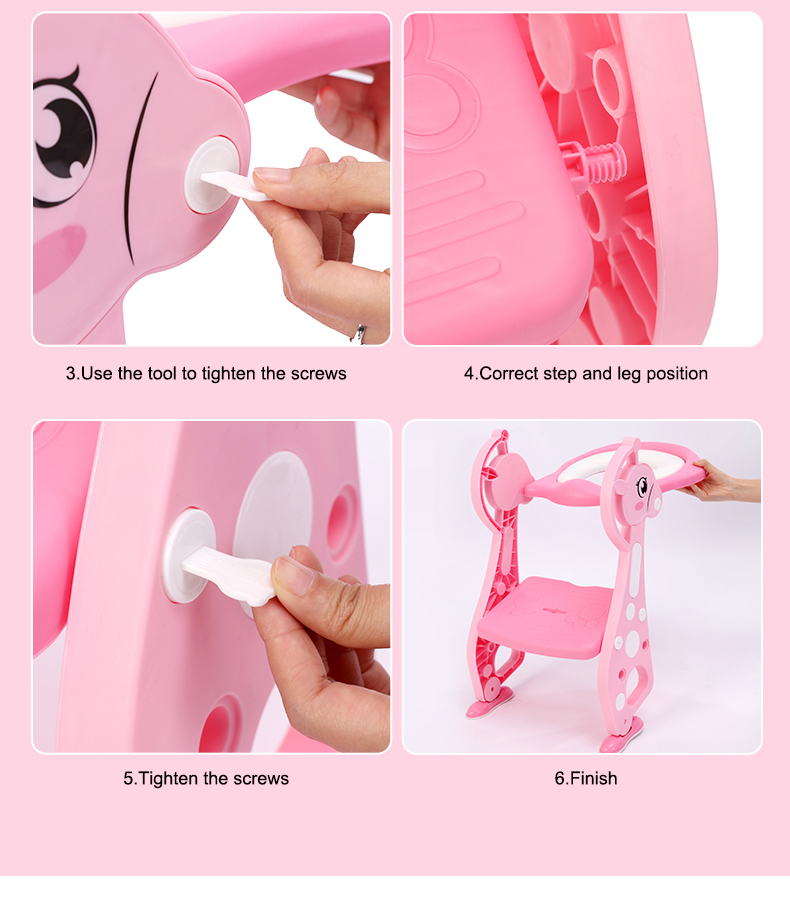 3.Use the tool to tighten the screws

4.Correct step and leg position

5.Tighten the screws

6.Finish