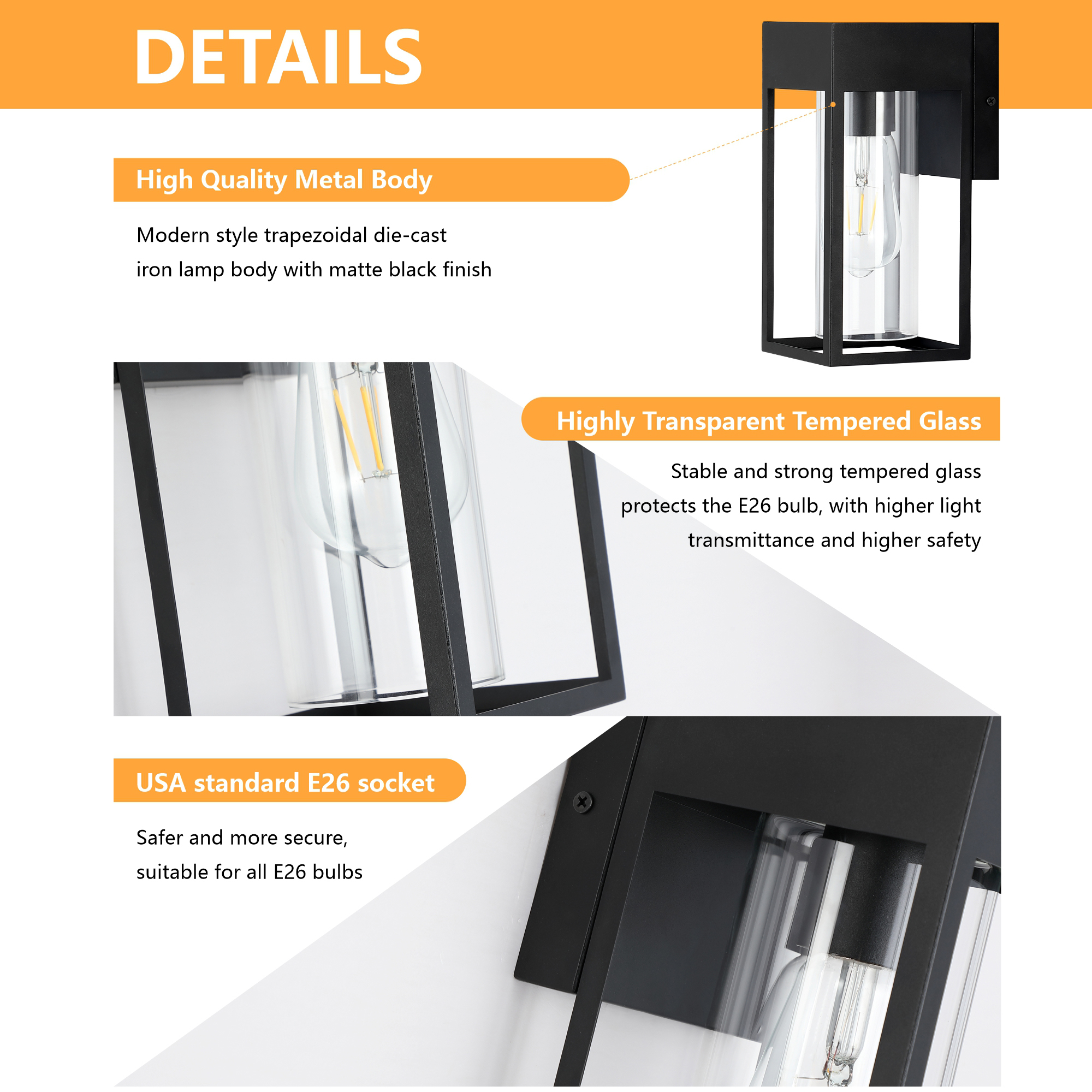 DETAILS

High Quality Metal Body

Modern style trapezoidal die-cast iron lamp body with matte black finish

Highly Transparent Tempered Glass

Stable and strong tempered glass protects the E26 bulb, with higher light transmittance and higher safety

USA standard E26 socket

Safer and more secure, suitable for all E26 bulbs