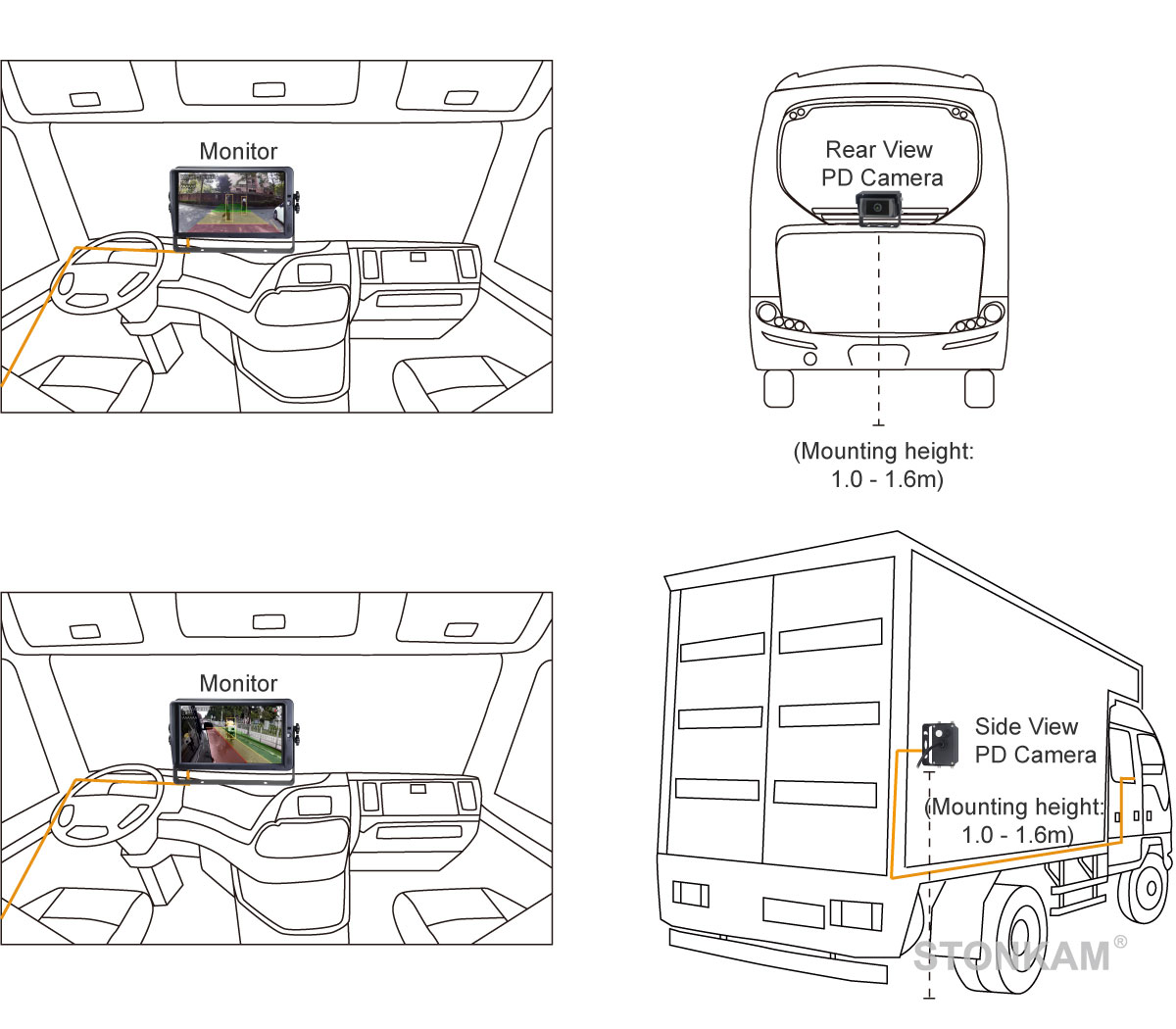 Monitor

Rear View PD Camera

(Mounting height: 1.0 - 1.6m)

Monitor

Side View PD Camera

(Mounting height: 1.0 - 1.6m)

STONKAM®