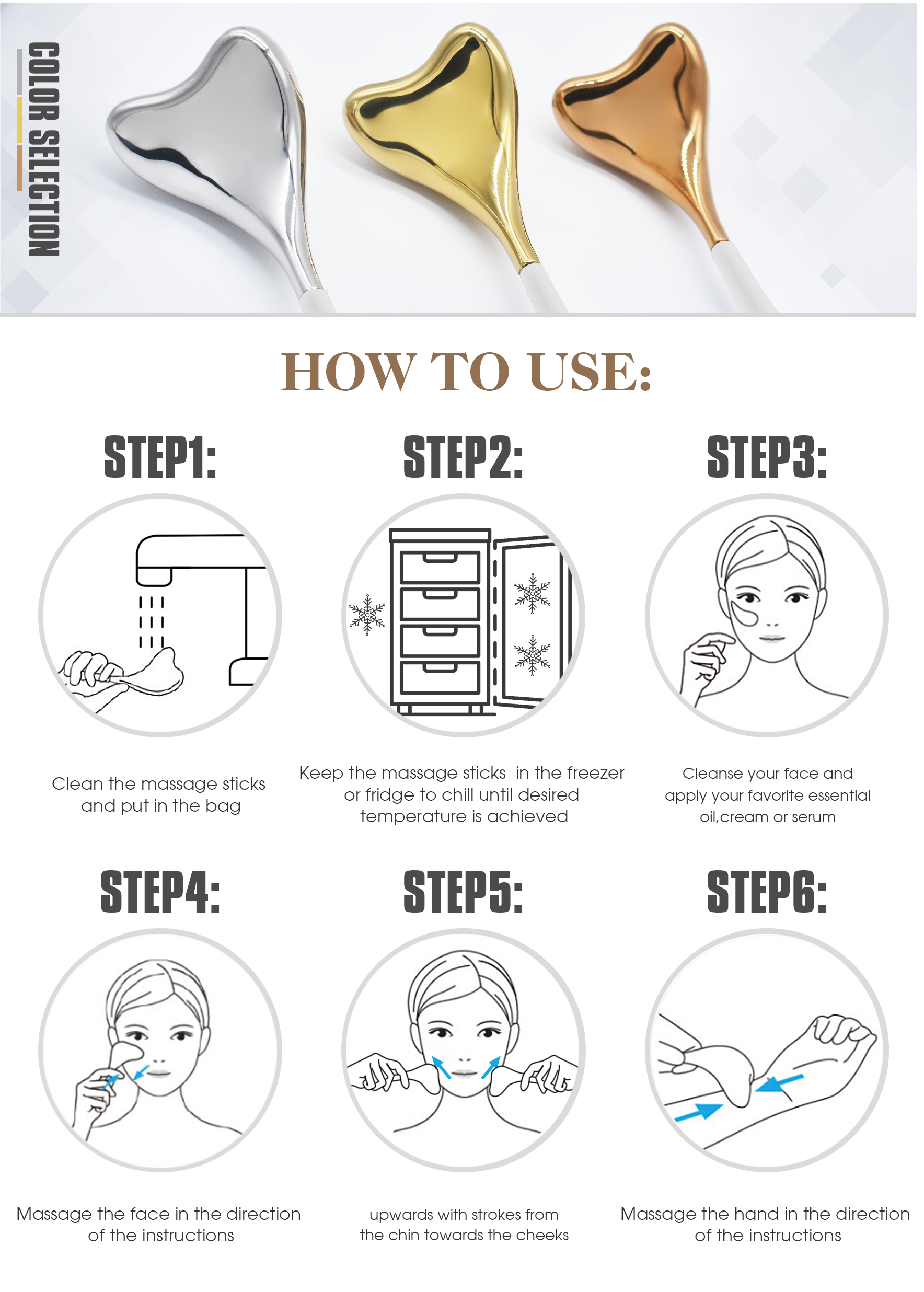 COLOR SELECTION

HOW TO USE:

STEP1:

Clean the massage sticks and put in the bag

STEP2:

Keep the massage sticks in the freezer or fridge to chill until desired temperature is achieved

STEP3:

Cleanse your face and apply your favorite essential oil,cream or serum

STEP4:

Massage the face in the direction of the instructions

STEP5:

upwards with strokes from the chin towards the cheeks

STEP6:

Massage the hand in the direction of the instructions