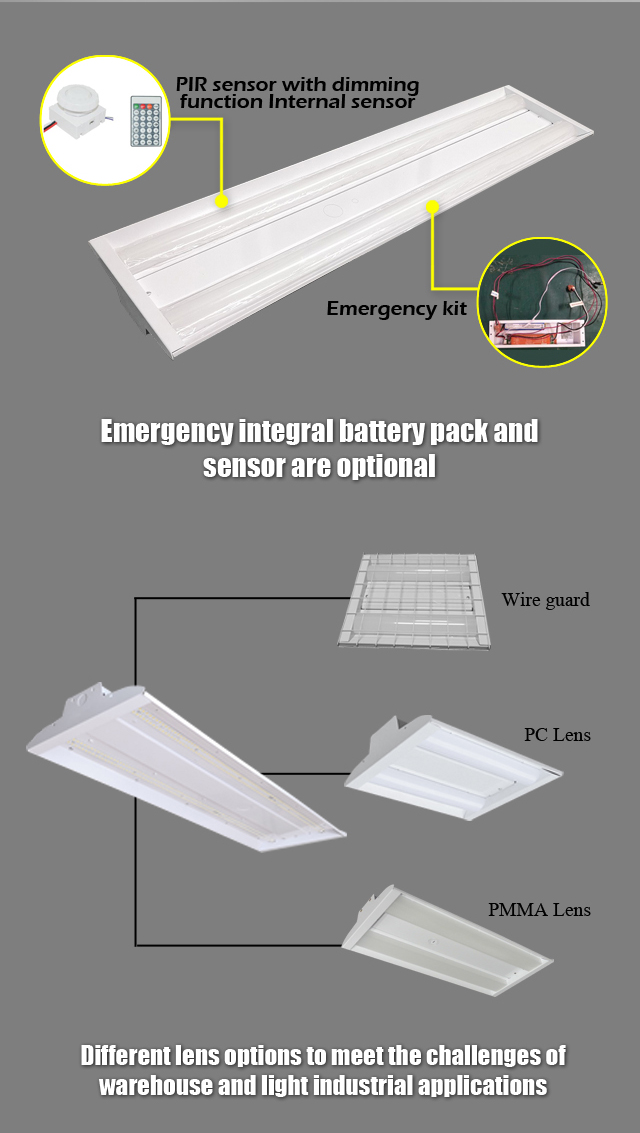 PIR sensor with dimming function Internal sensor

Emergency kit

Emergency integral battery pack and sensor are optional

Wire guard

PC Lens

PMMA Lens

Different lens options to meet the challenges of warehouse and light industrial applications